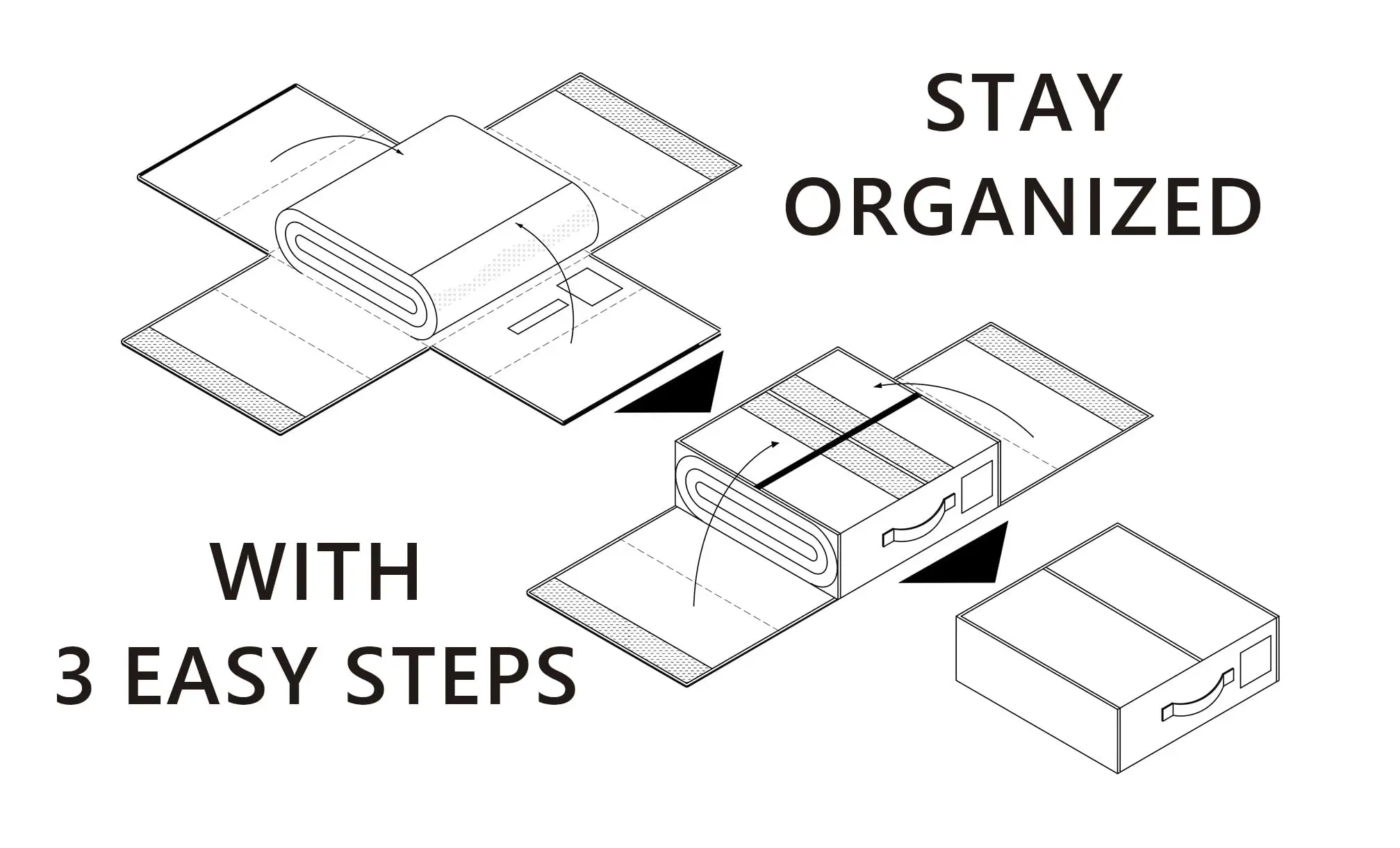 STAY
ORGANIZED

WITH
3 EASY STEPS