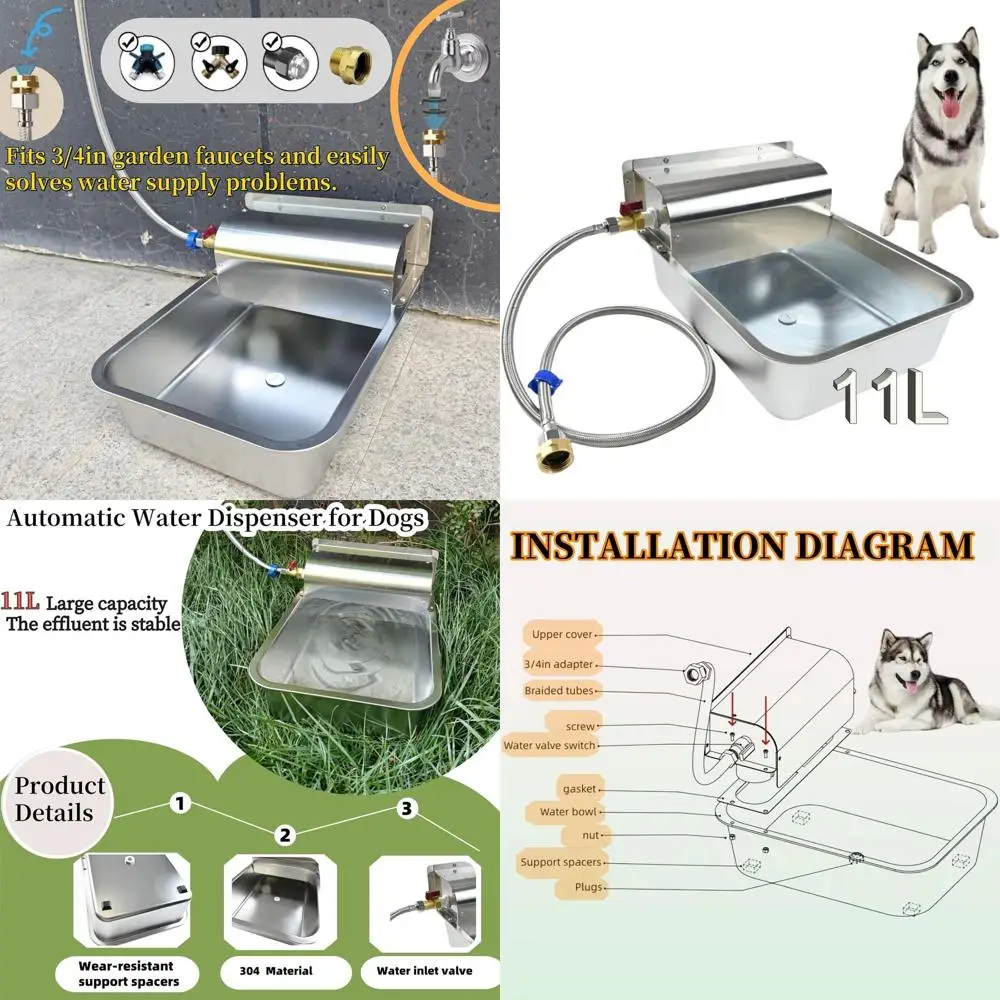 Fits 3/4in garden faucets and easily solves water supply problems.

11L

Automatic Water Dispenser for Dogs

11L Large capacity
The effluent is stable

Product Details

1

2

3

Wear-resistant support spacers

304 Material

Water inlet valve

INSTALLATION DIAGRAM

Upper cover

3/4in adapter

Braided tubes

screw

Water valve switch

gasket

Water bowl

nut

Support spacers

Plugs