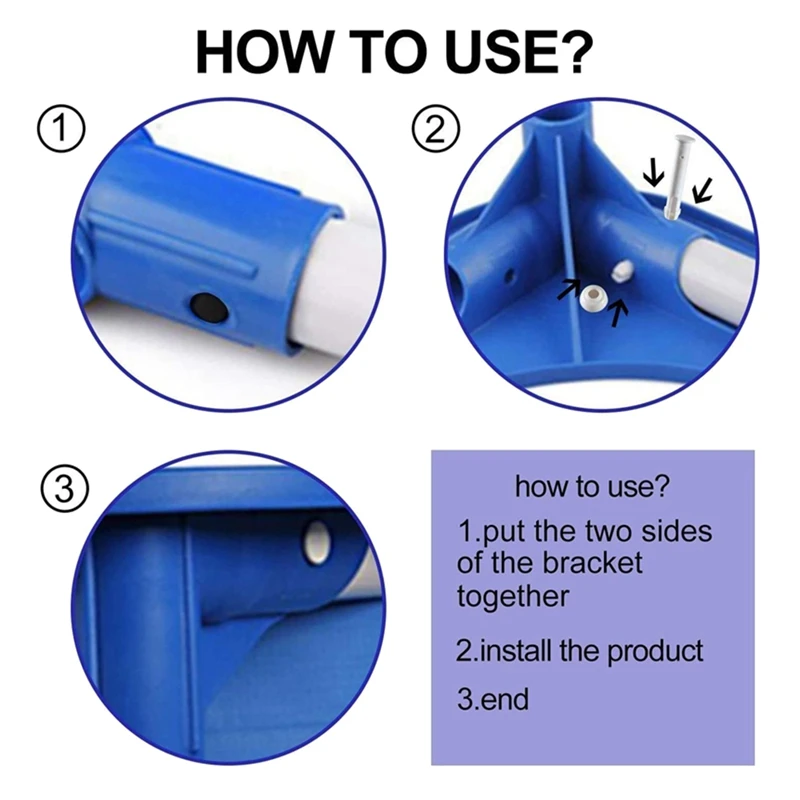 HOW TO USE?

①

②

③

how to use?

1.put the two sides of the bracket together

2.install the product

3.end