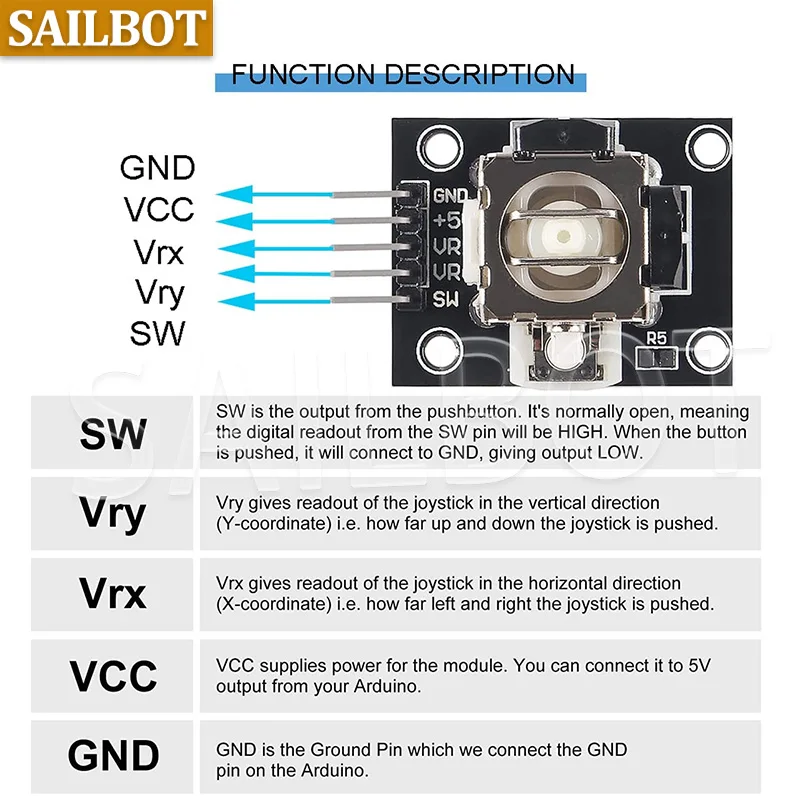 SAILBOT

FUNCTION DESCRIPTION

GND
VCC
Vrx
Vry
SW

GND
+5
VR
VR
SW

R5

SAILBOT

| SW | SW is the output from the pushbutton. It's normally open, meaning the digital readout from the SW pin will be HIGH. When the button is pushed, it will connect to GND, giving output LOW. |
|---|---|
| Vry | Vry gives readout of the joystick in the vertical direction (Y-coordinate) i.e. how far up and down the joystick is pushed. |
| Vrx | Vrx gives readout of the joystick in the horizontal direction (X-coordinate) i.e. how far left and right the joystick is pushed. |
| VCC | VCC supplies power for the module. You can connect it to 5V output from your Arduino. |
| GND | GND is the Ground Pin which we connect the GND pin on the Arduino. |