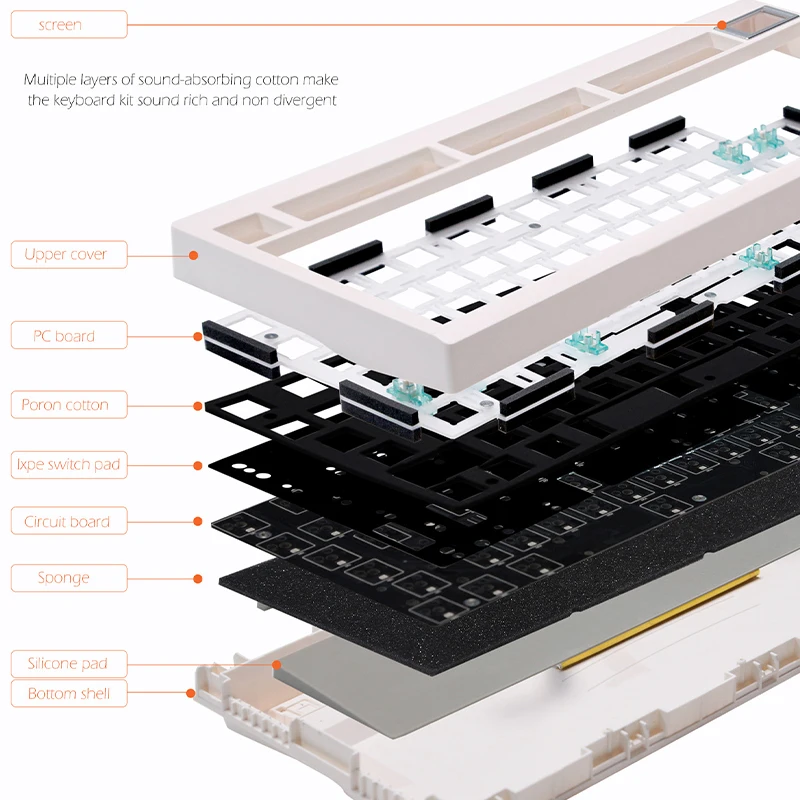 screen

Multiple layers of sound-absorbing cotton make the keyboard kit sound rich and non divergent

Upper cover

PC board

Poron cotton

Ixpe switch pad

Circuit board

Sponge

Silicone pad

Bottom shell