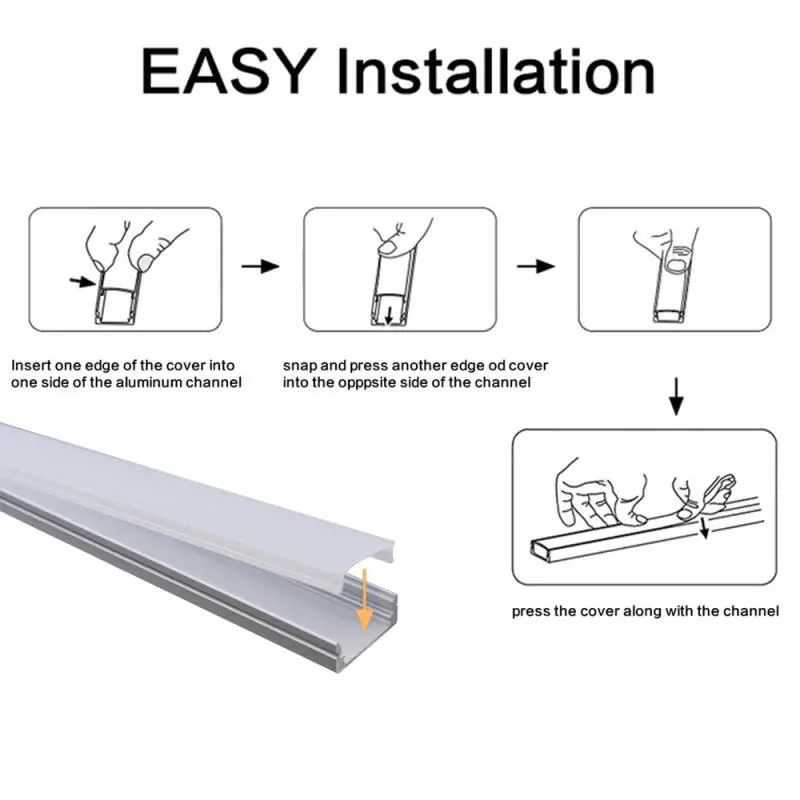 EASY Installation

Insert one edge of the cover into one side of the aluminum channel

snap and press another edge od cover into the opppsite side of the channel

press the cover along with the channel