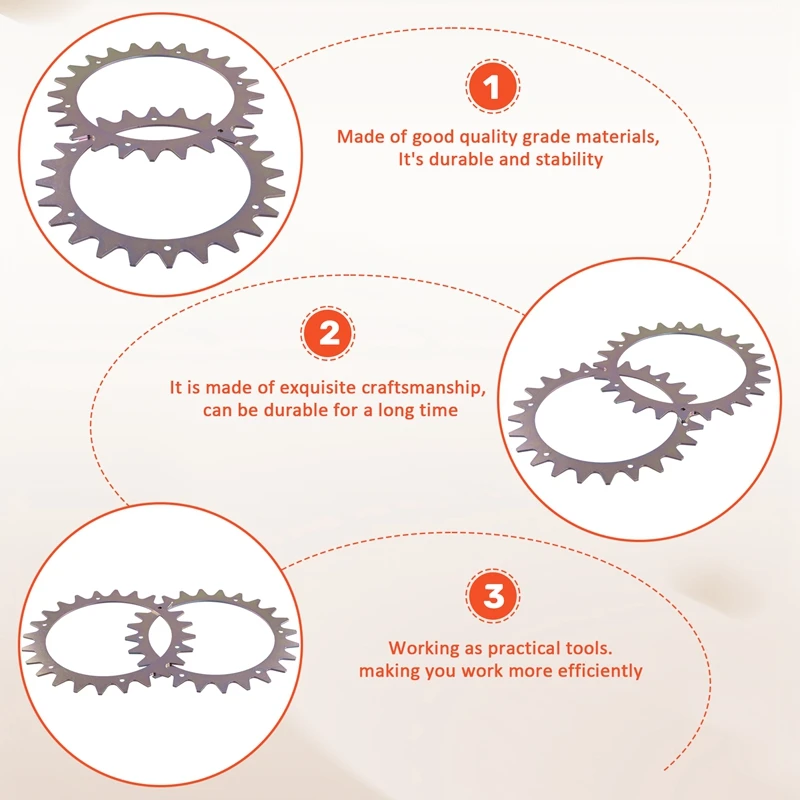 1

Made of good quality grade materials, It's durable and stability

2

It is made of exquisite craftsmanship, can be durable for a long time

3

Working as practical tools. making you work more efficiently