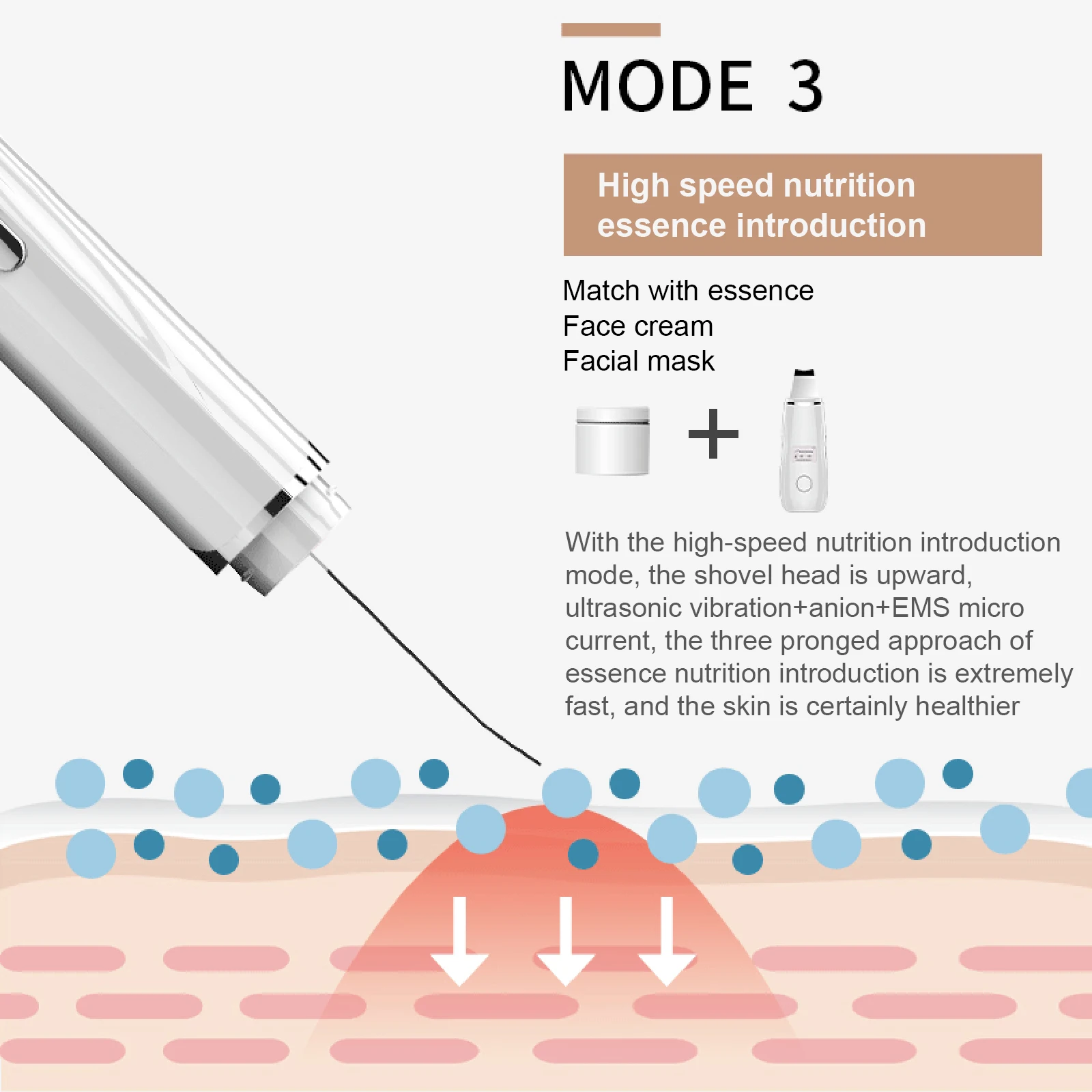 MODE 3

High speed nutrition essence introduction

Match with essence
Face cream
Facial mask

+

With the high-speed nutrition introduction mode, the shovel head is upward, ultrasonic vibration+anion+EMS micro current, the three pronged approach of essence nutrition introduction is extremely fast, and the skin is certainly healthier