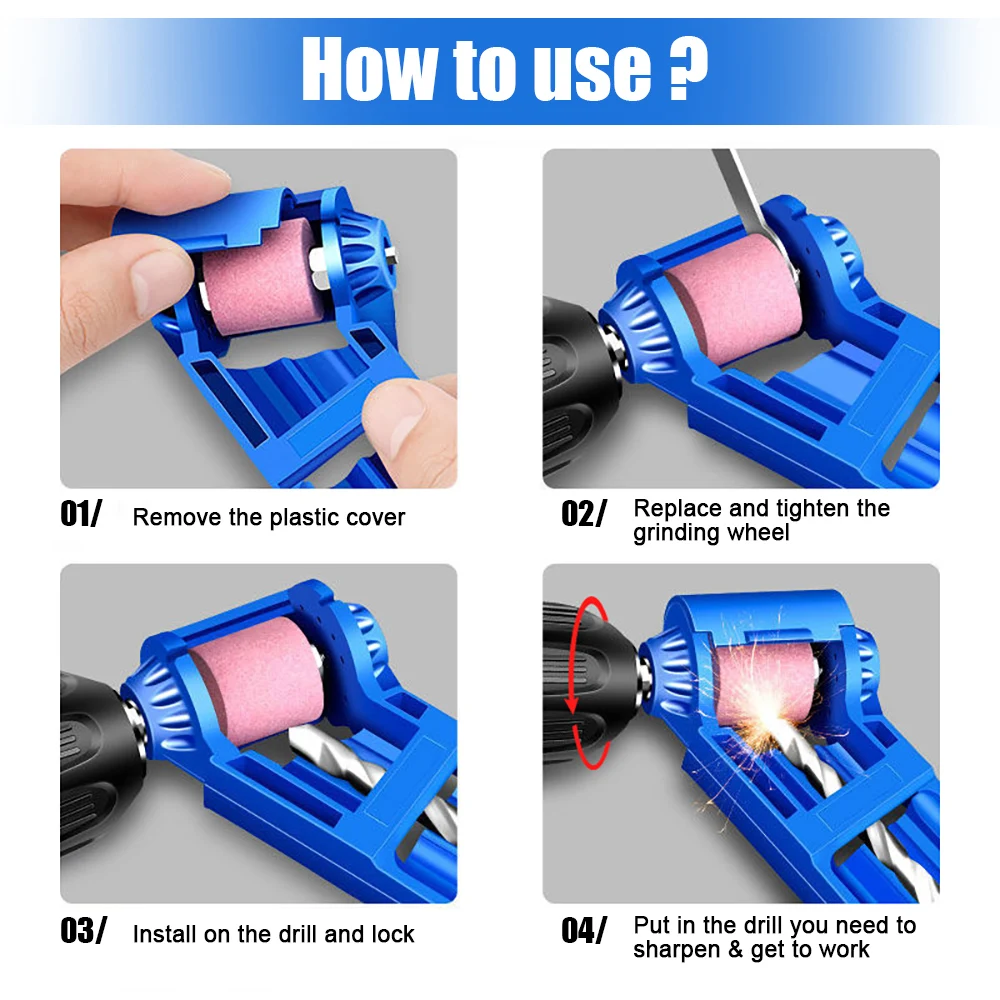 How to use ?

01/ Remove the plastic cover

02/ Replace and tighten the grinding wheel

03/ Install on the drill and lock

04/ Put in the drill you need to sharpen & get to work