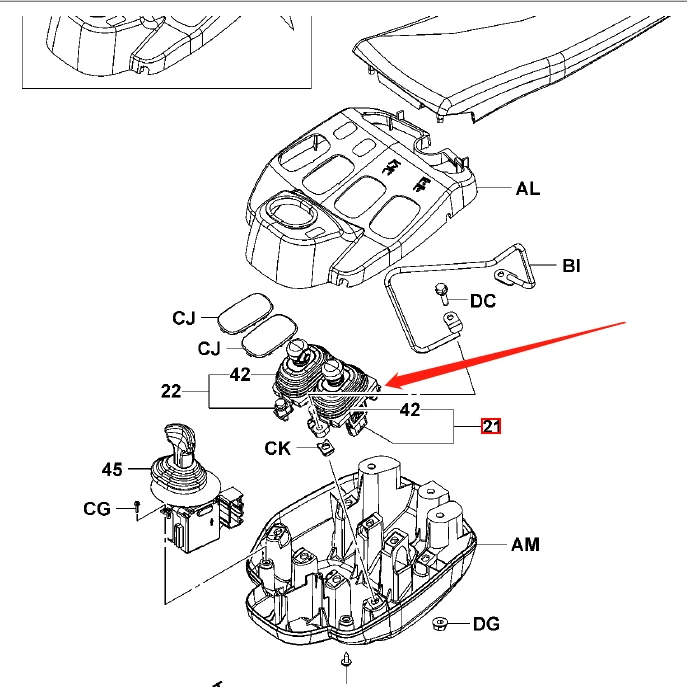 AL

BI

DC

CJ

CJ

42

22

42

21

CK

45

CG

AM

DG