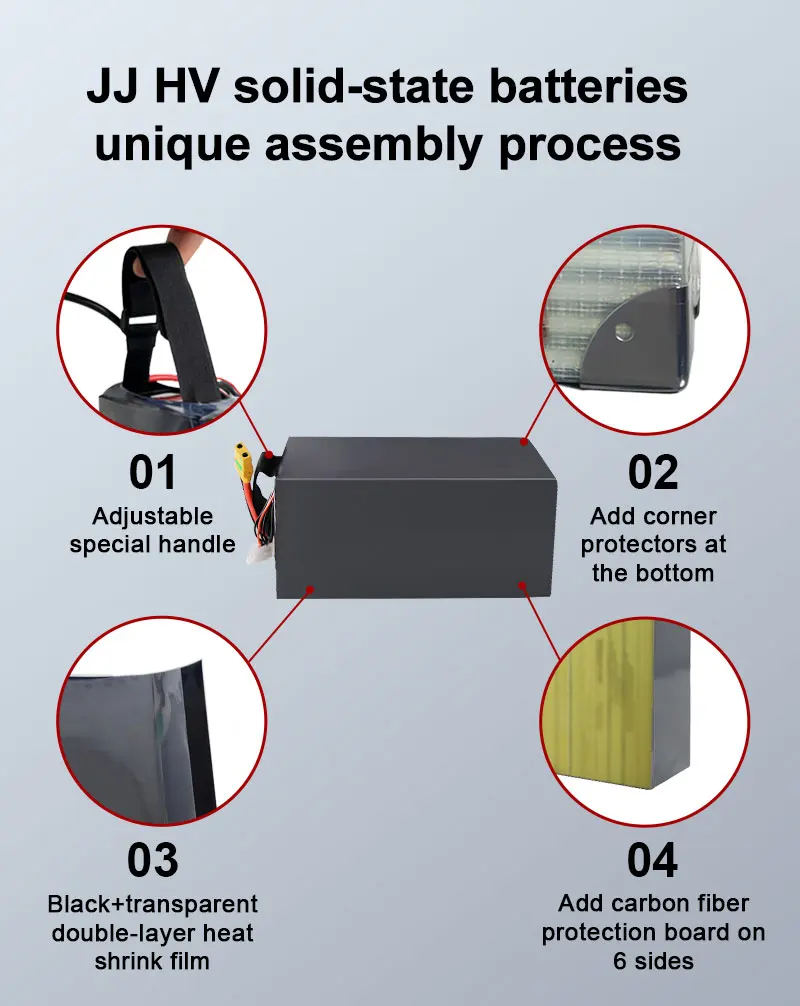 JJ HV solid-state batteries unique assembly process

01
Adjustable special handle

02
Add corner protectors at the bottom

03
Black+transparent double-layer heat shrink film

04
Add carbon fiber protection board on 6 sides