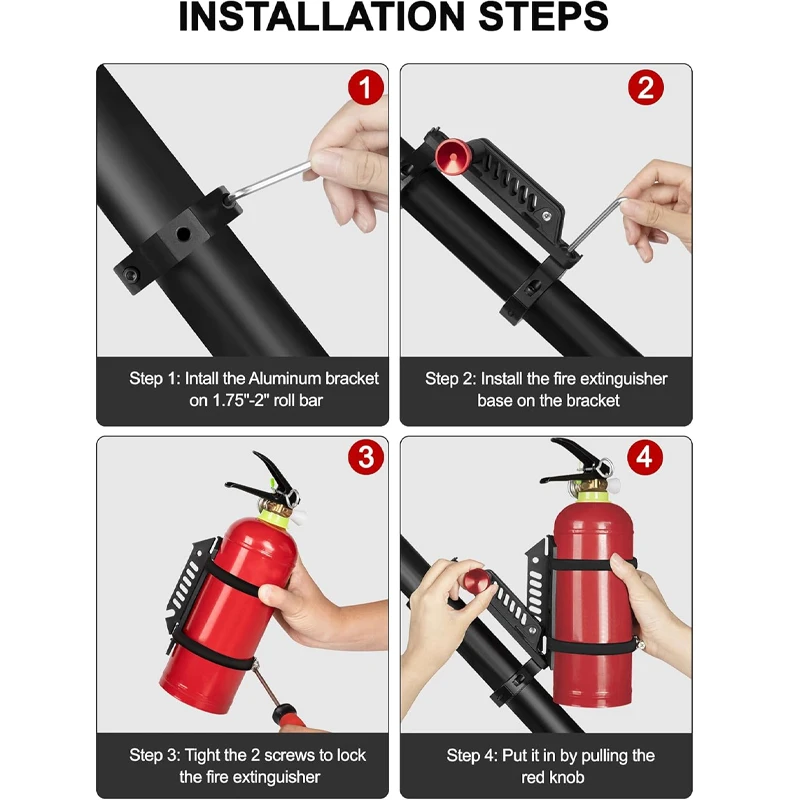 INSTALLATION STEPS

1

Step 1: Intall the Aluminum bracket on 1.75"-2" roll bar

2

Step 2: Install the fire extinguisher base on the bracket

3

Step 3: Tight the 2 screws to lock the fire extinguisher

4

Step 4: Put it in by pulling the red knob