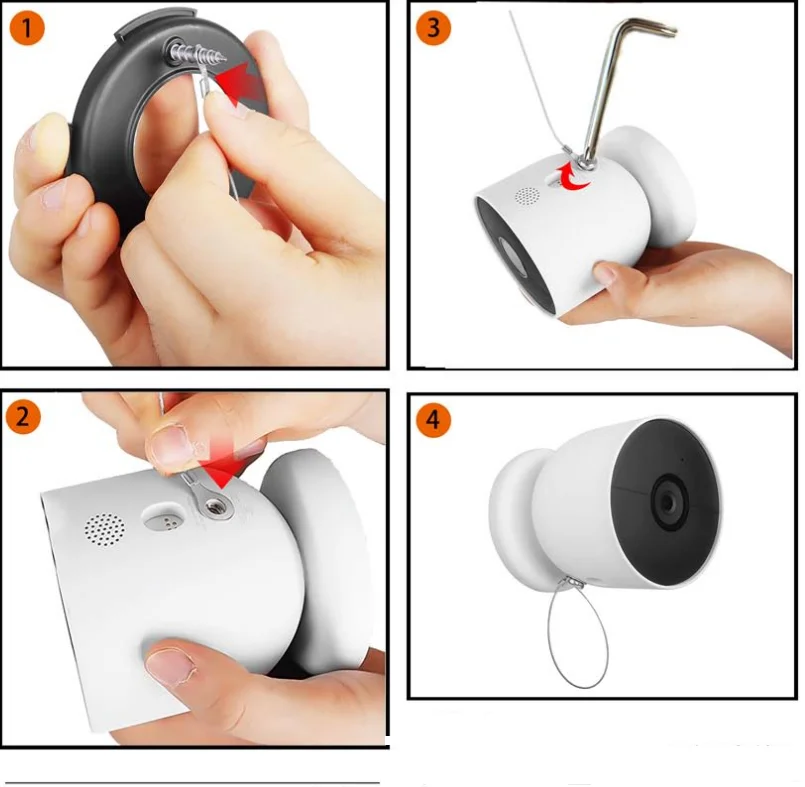 1

3

2

4