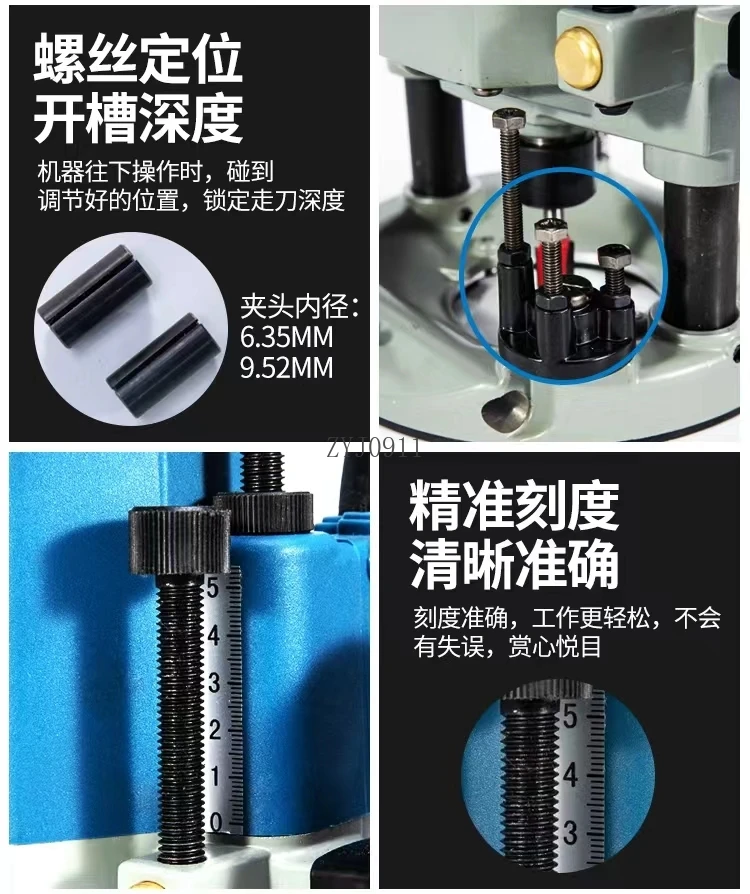 螺丝定位
开槽深度

机器往下操作时，碰到调节好的位置，锁定走刀深度

夹头内径：
6.35MM
9.52MM

ZYJ0911

5
4
3
2
1
0

精准刻度
清晰准确

刻度准确，工作更轻松，不会有失误，赏心悦目

5
4
3