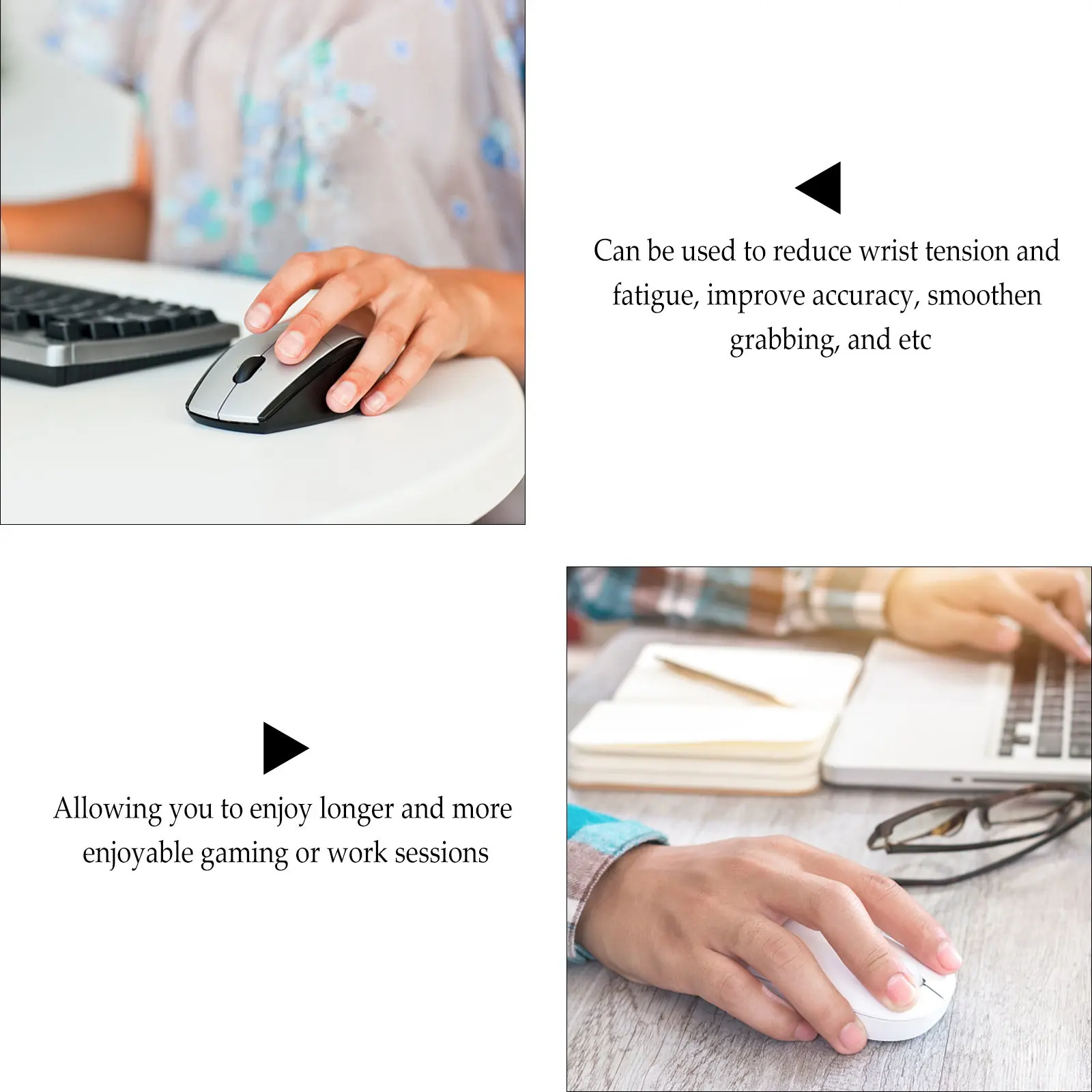 Can be used to reduce wrist tension and fatigue, improve accuracy, smoothen grabbing, and etc

Allowing you to enjoy longer and more enjoyable gaming or work sessions