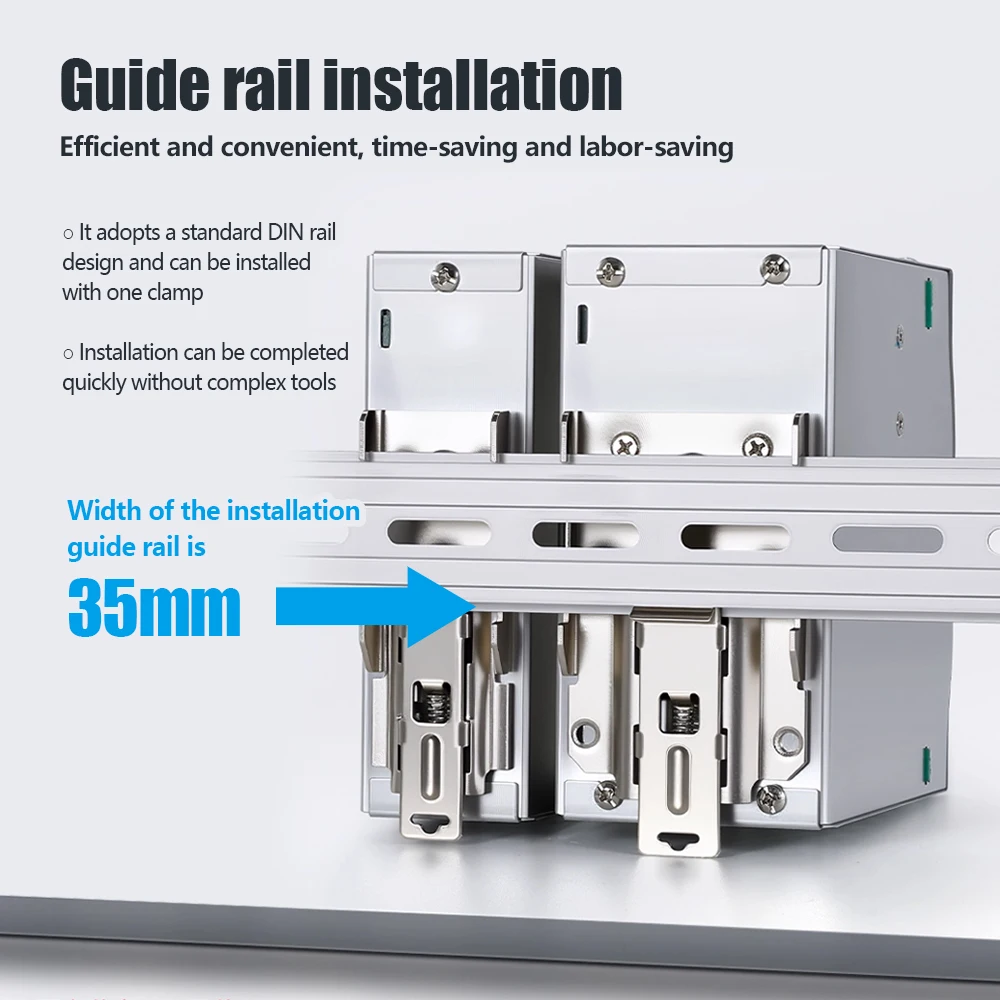 Guide rail installation

Efficient and convenient, time-saving and labor-saving

○ It adopts a standard DIN rail design and can be installed with one clamp

○ Installation can be completed quickly without complex tools

Width of the installation guide rail is

35mm