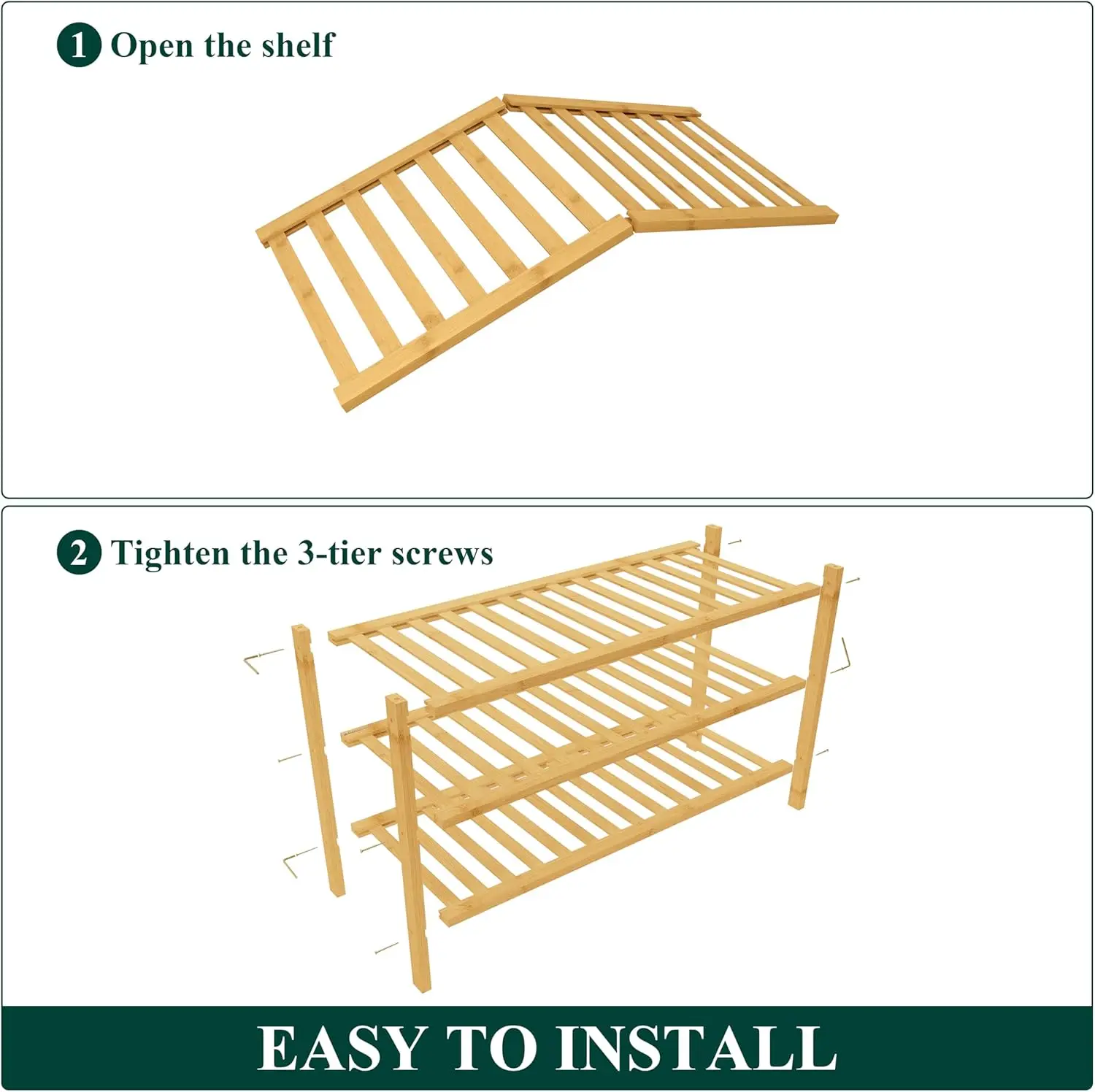 1 Open the shelf

2 Tighten the 3-tier screws

EASY TO INSTALL