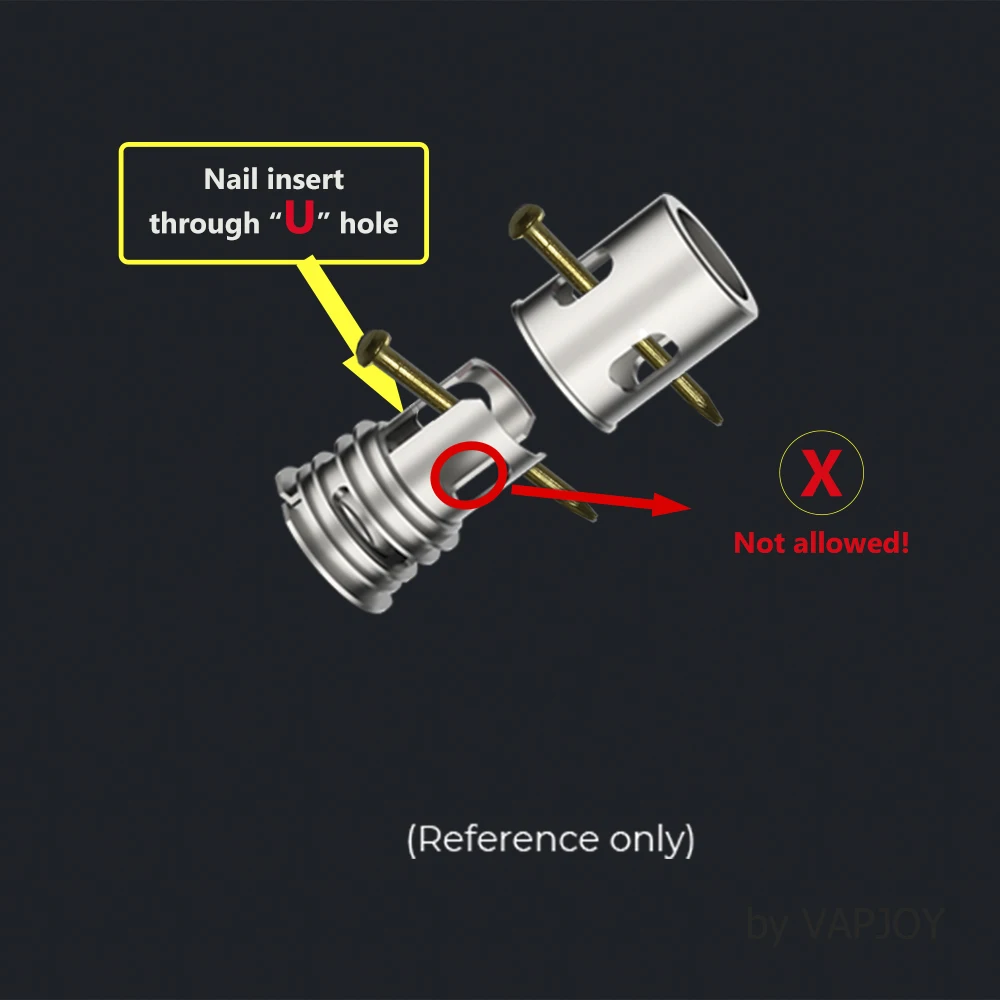 Nail insert through “U” hole

X

Not allowed!

(Reference only)

by VAPJOY