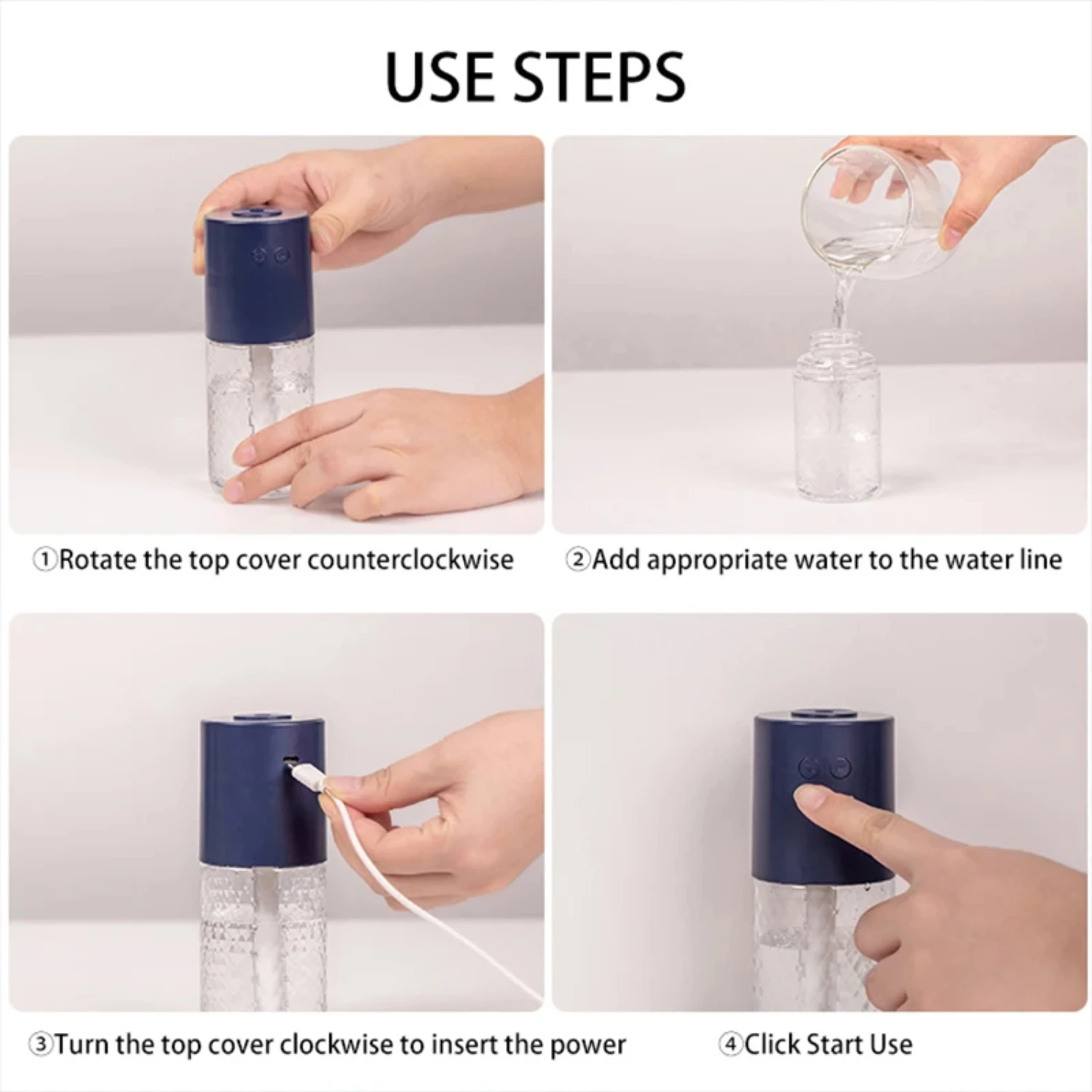 USE STEPS

①Rotate the top cover counterclockwise

②Add appropriate water to the water line

③Turn the top cover clockwise to insert the power

④Click Start Use