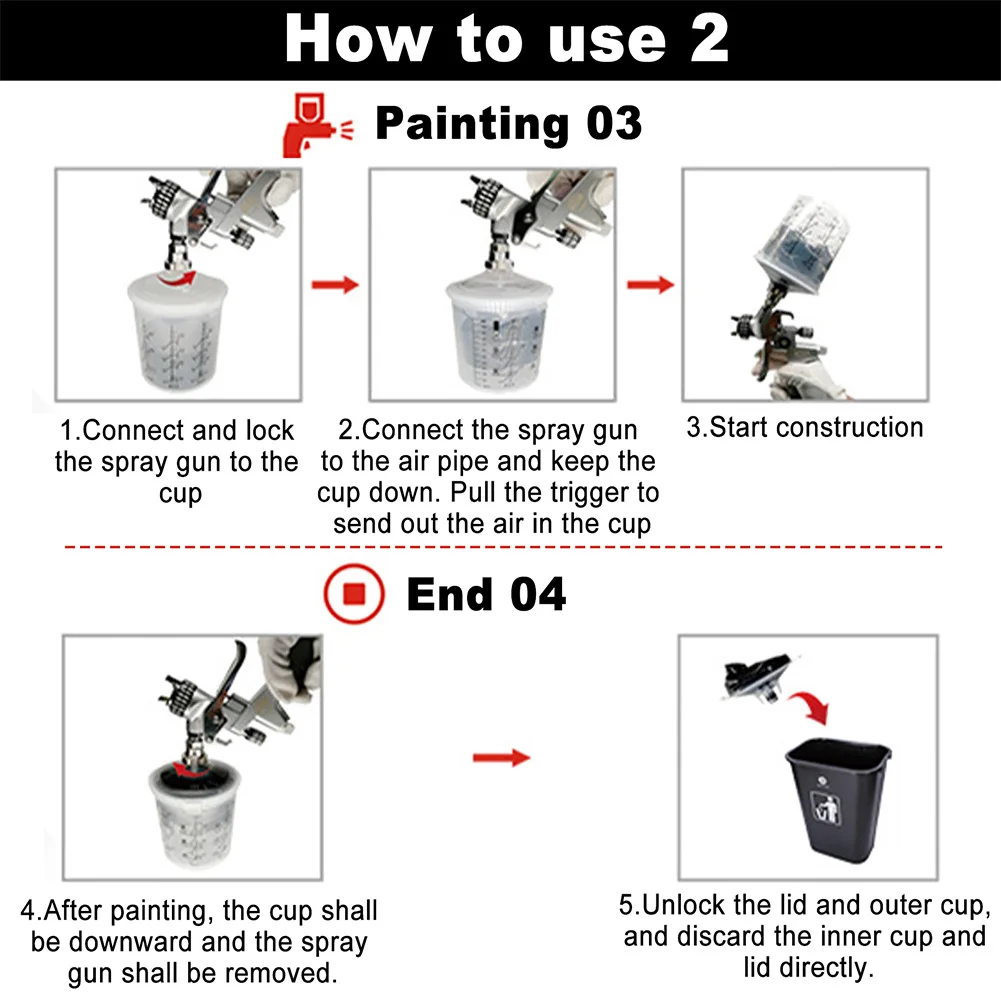 How to use 2

Painting 03

1.Connect and lock the spray gun to the cup

2.Connect the spray gun to the air pipe and keep the cup down. Pull the trigger to send out the air in the cup

3.Start construction

End 04

4.After painting, the cup shall be downward and the spray gun shall be removed.

5.Unlock the lid and outer cup, and discard the inner cup and lid directly.