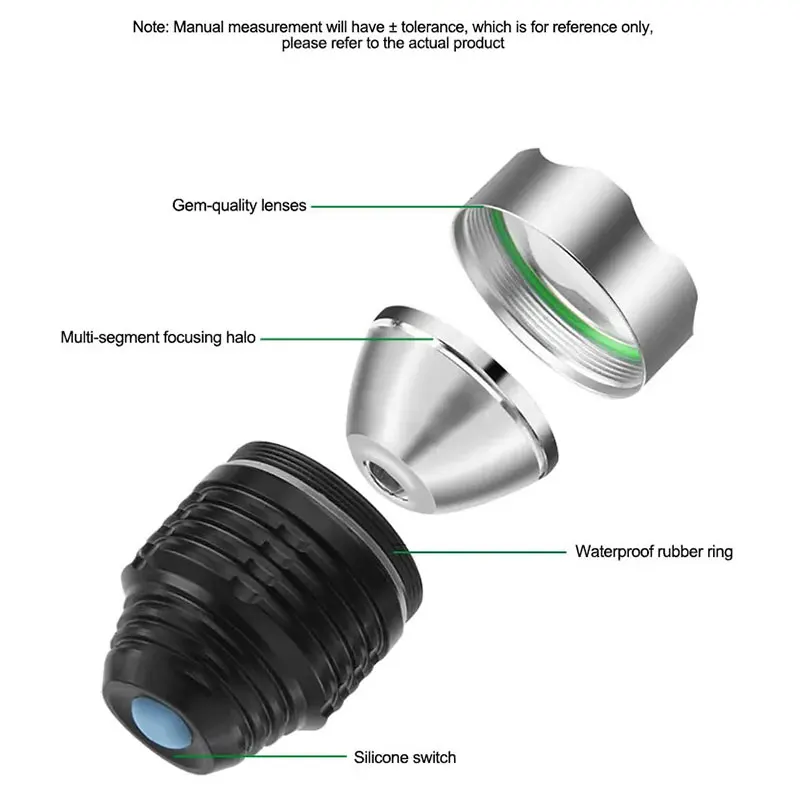 Note: Manual measurement will have ± tolerance, which is for reference only, please refer to the actual product

Gem-quality lenses

Multi-segment focusing halo

Waterproof rubber ring

Silicone switch