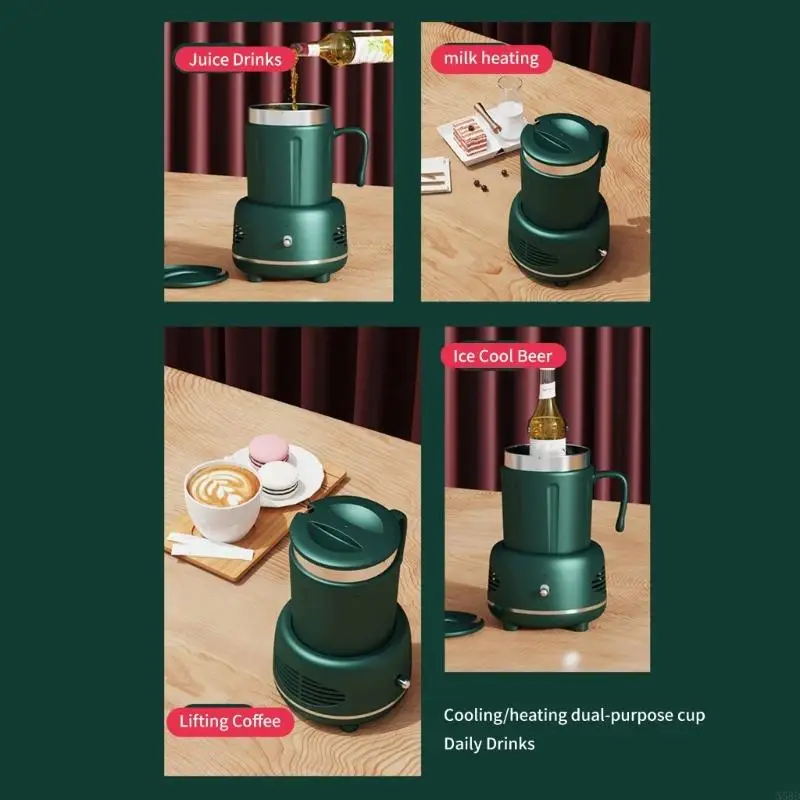 Juice Drinks

milk heating

Ice Cool Beer

Lifting Coffee

Cooling/heating dual-purpose cup
Daily Drinks