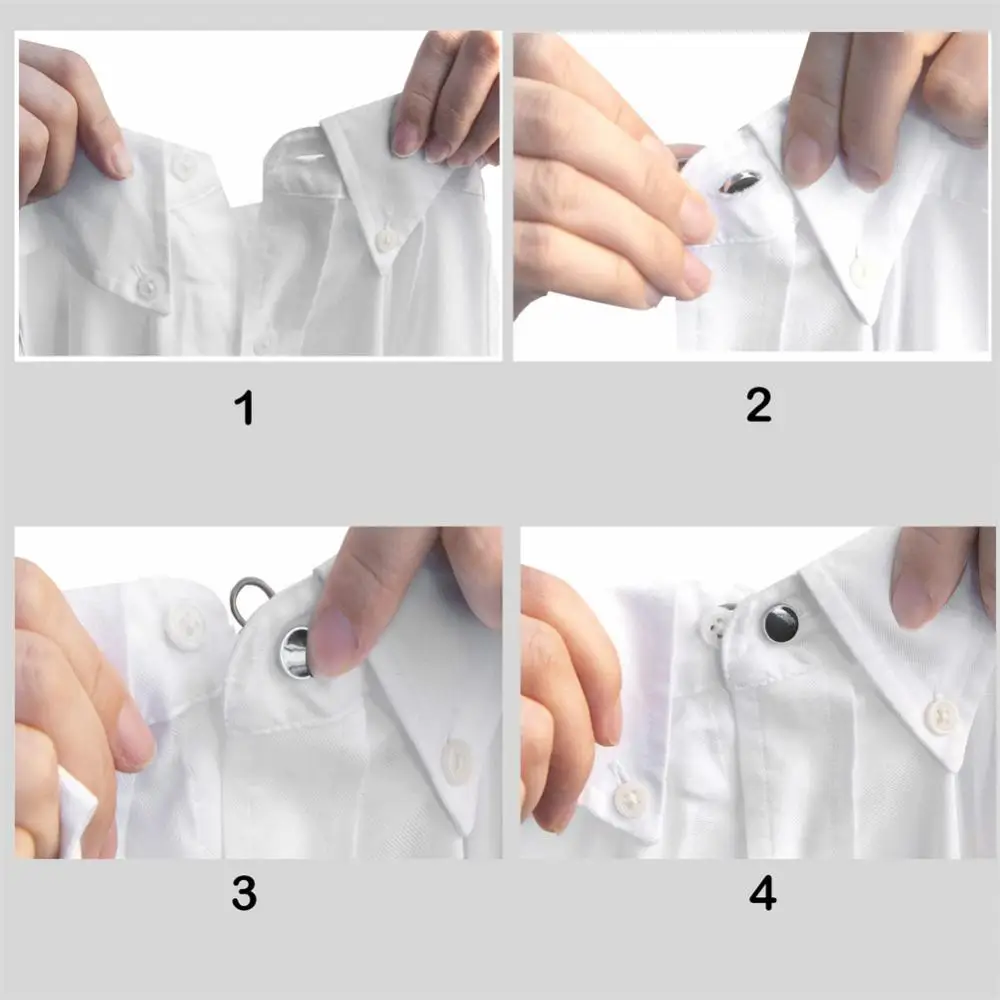 1

2

3

4