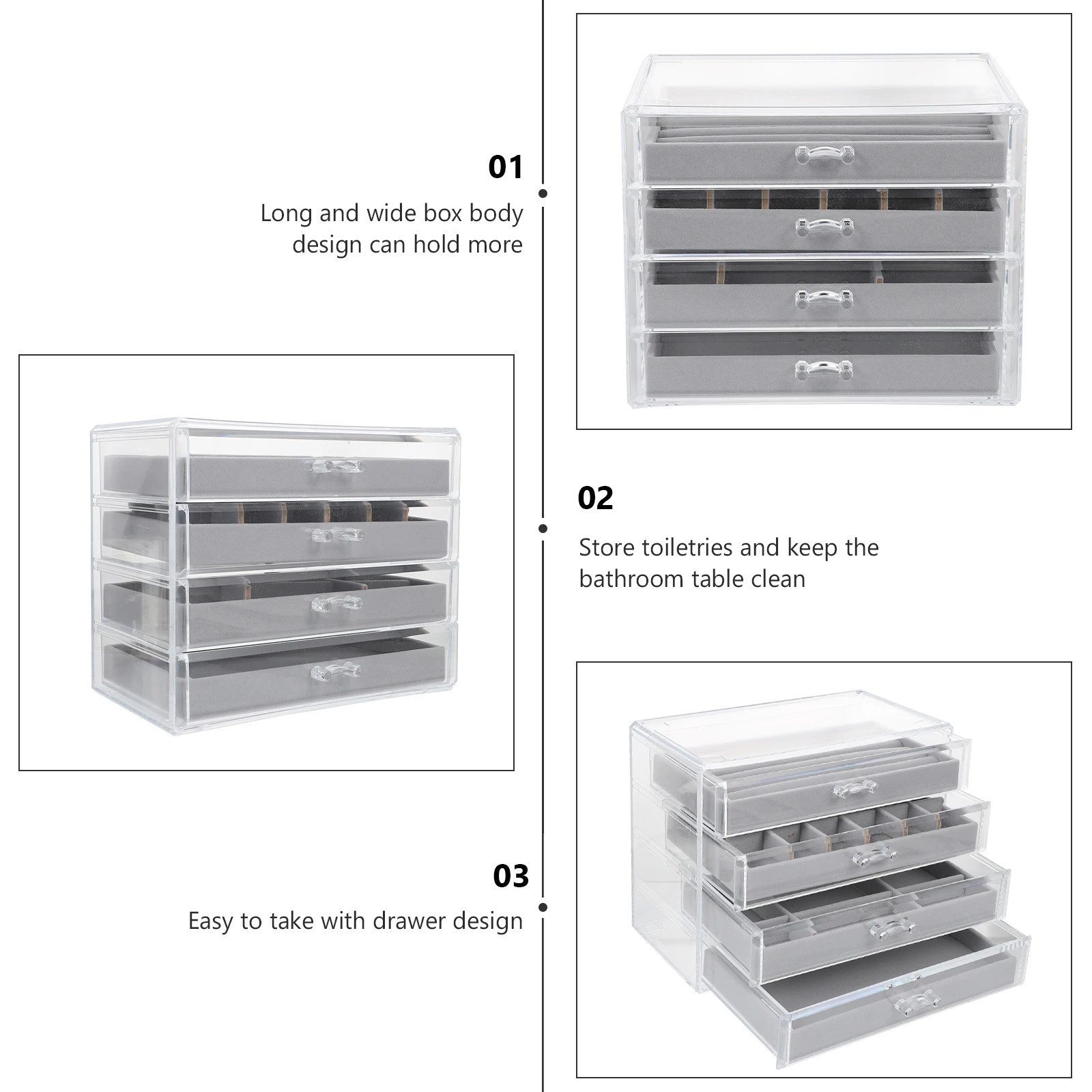 01

Long and wide box body design can hold more

02

Store toiletries and keep the bathroom table clean

03

Easy to take with drawer design