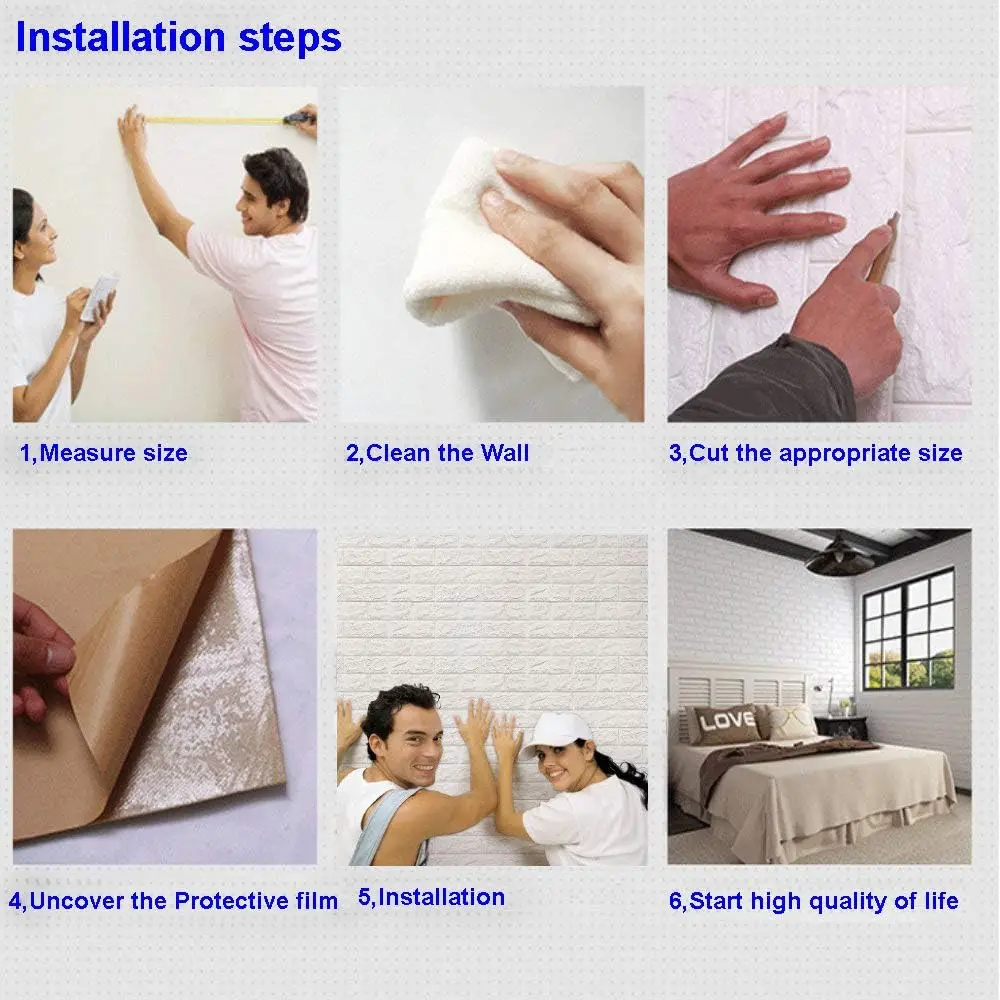 Installation steps

1,Measure size

2,Clean the Wall

3,Cut the appropriate size

4,Uncover the Protective film

5,Installation

LOVE

6,Start high quality of life