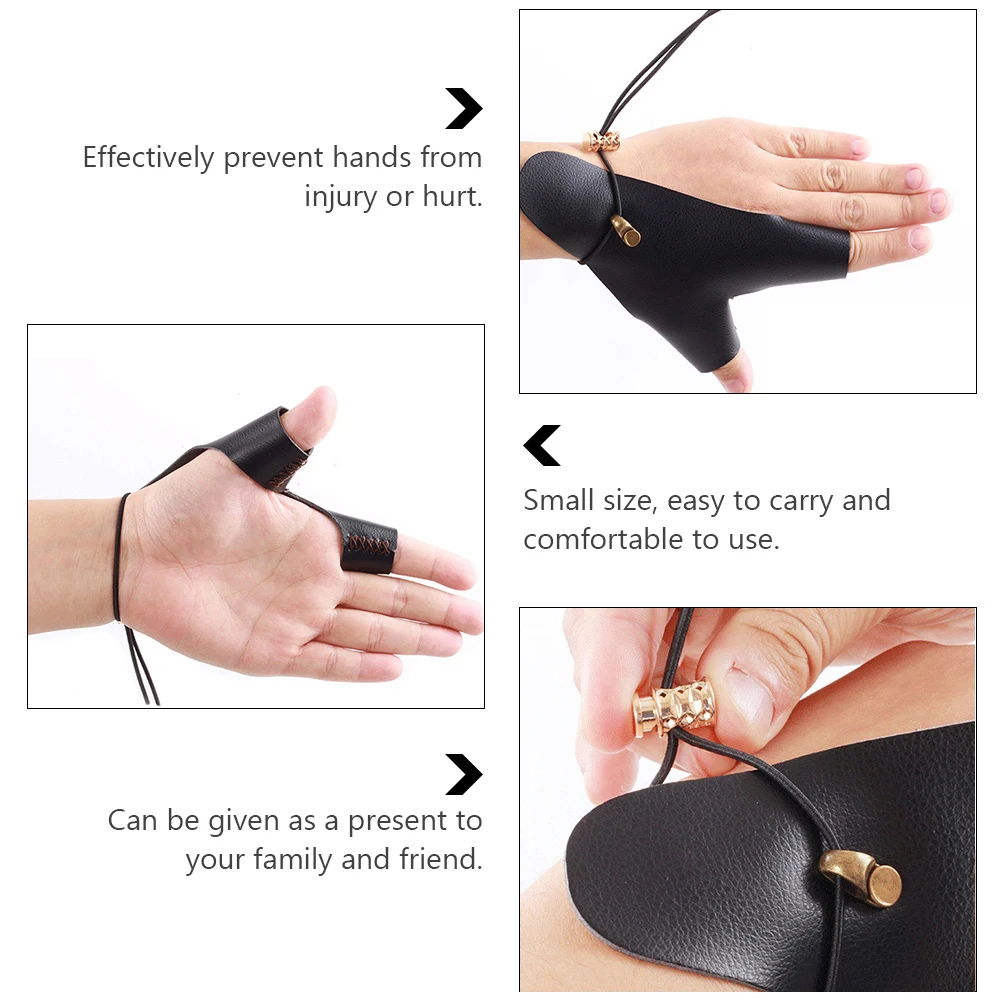 Effectively prevent hands from injury or hurt.

Small size, easy to carry and comfortable to use.

Can be given as a present to your family and friend.