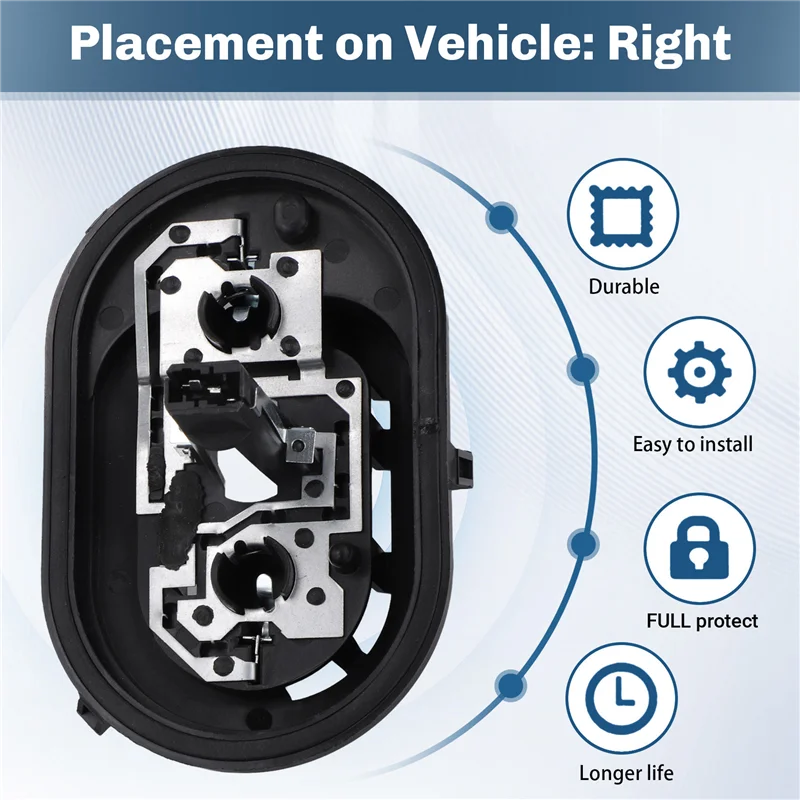 Placement on Vehicle: Right

Durable

Easy to install

FULL protect

Longer life