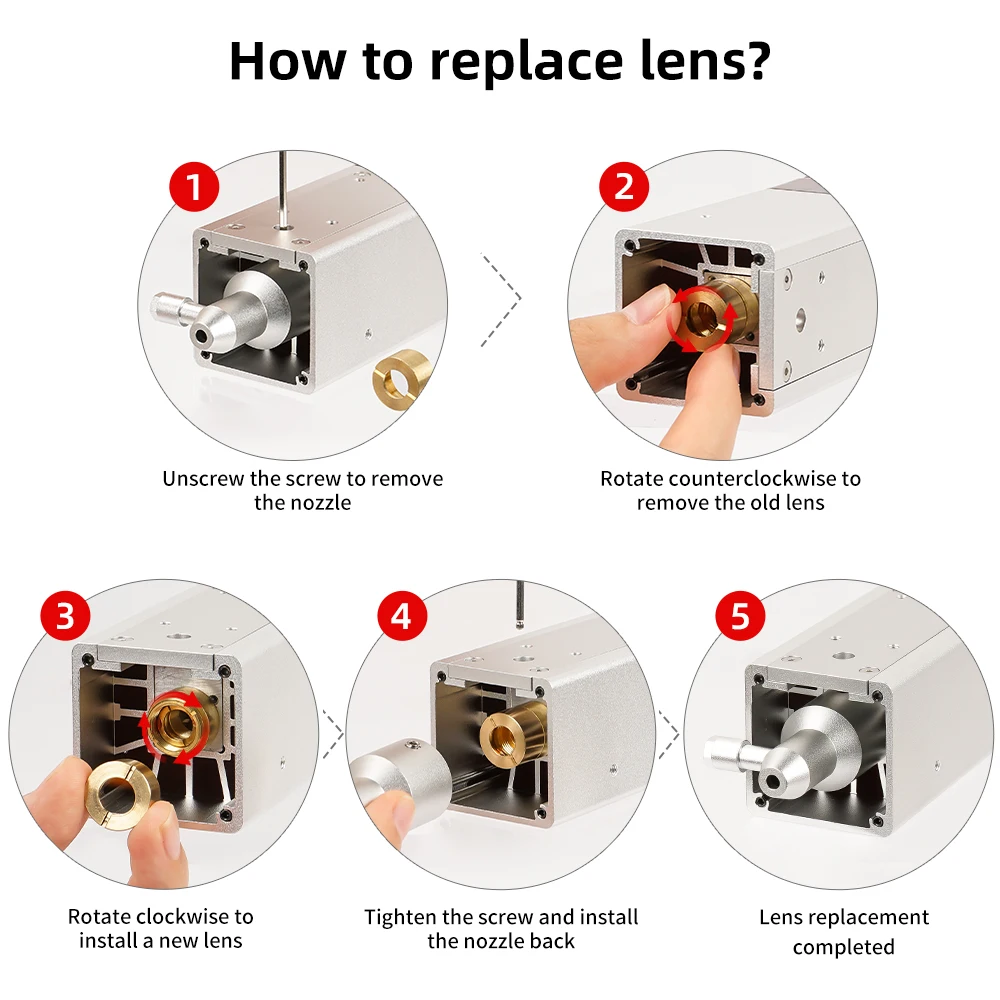 How to replace lens?

1

Unscrew the screw to remove the nozzle

2

Rotate counterclockwise to remove the old lens

3

Rotate clockwise to install a new lens

4

Tighten the screw and install the nozzle back

5

Lens replacement completed