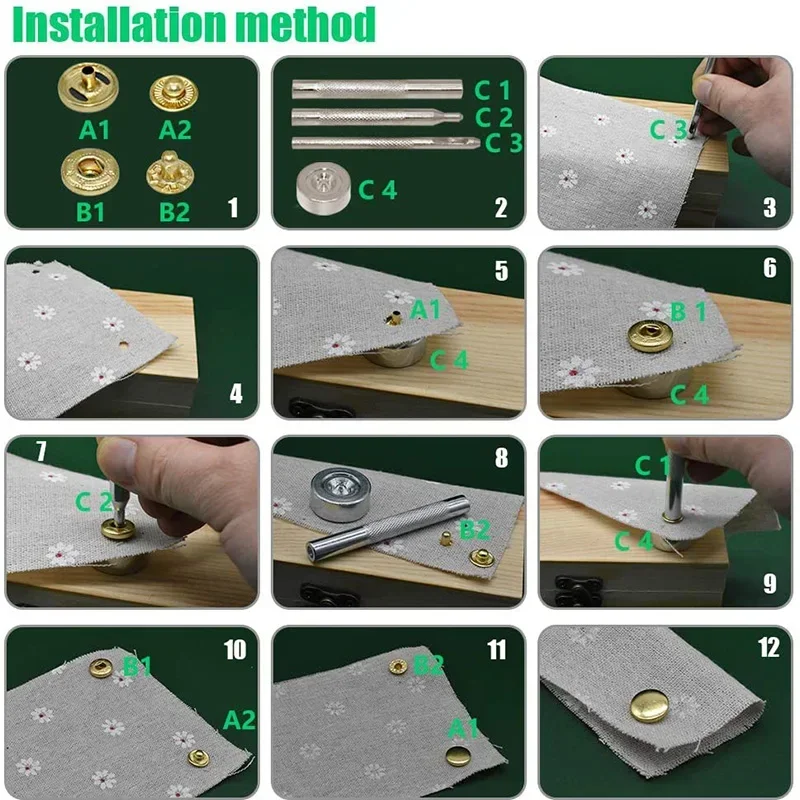 Installation method

A1 A2
B1 B2
1

C 1
C 2
C 3
C 4
2

C 3
3

4

5
A1
C 4

6
B 1
C 4

7
C 2

8
B2

C 1
C 4
9

10
B1
A2

11
B2
A1

12