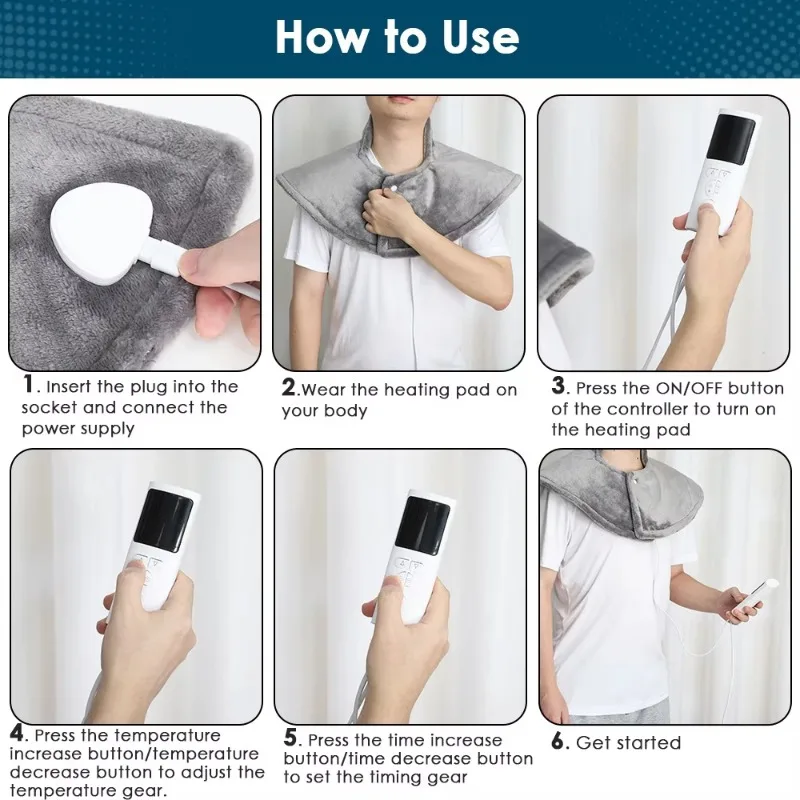 How to Use

1. Insert the plug into the socket and connect the power supply

2.Wear the heating pad on your body

3. Press the ON/OFF button of the controller to turn on the heating pad

4. Press the temperature increase button/temperature decrease button to adjust the temperature gear.

5. Press the time increase button/time decrease button to set the timing gear

6. Get started