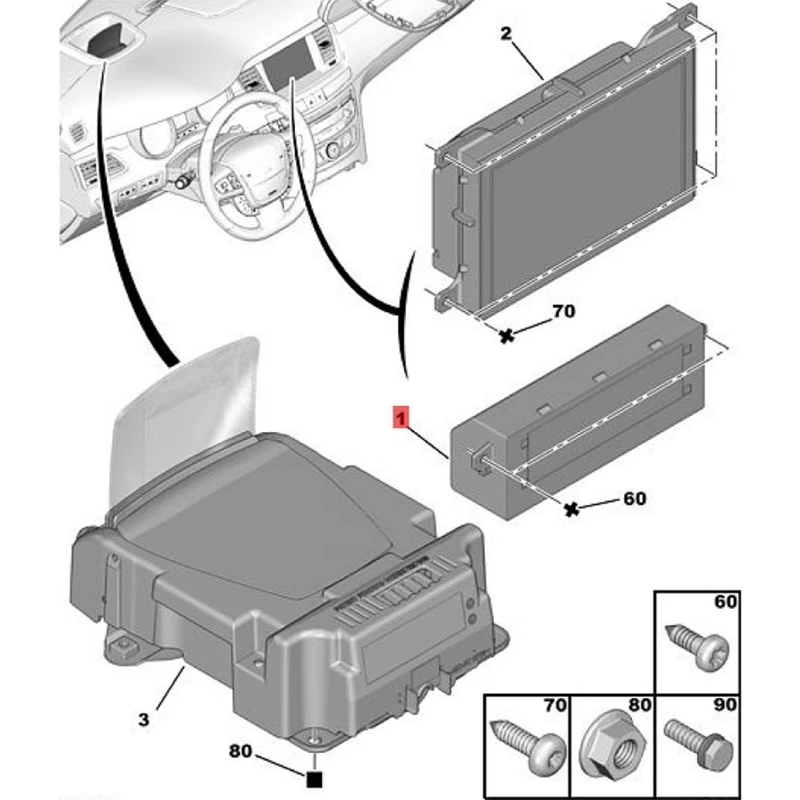 2
70
1
60
3
80
60
70
80
90