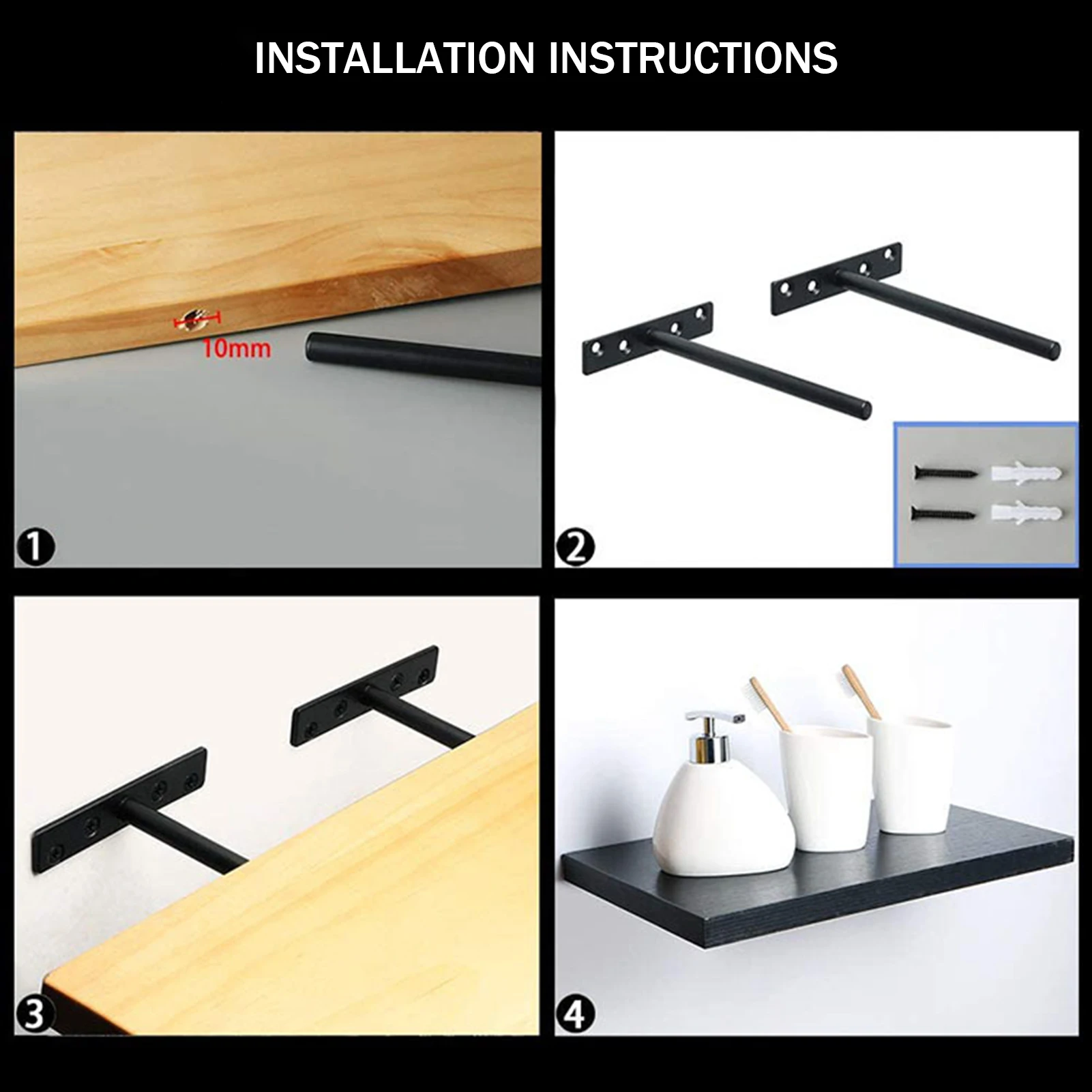 INSTALLATION INSTRUCTIONS

10mm

1

2

3

4