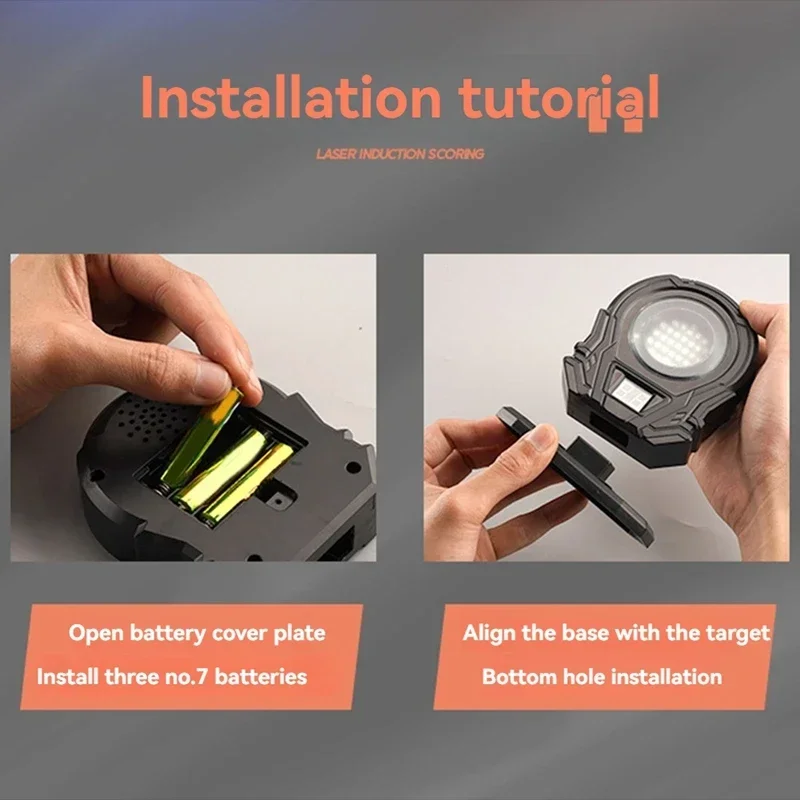 Installation tutorial

LASER INDUCTION SCORING

Open battery cover plate
Install three no.7 batteries

Align the base with the target
Bottom hole installation