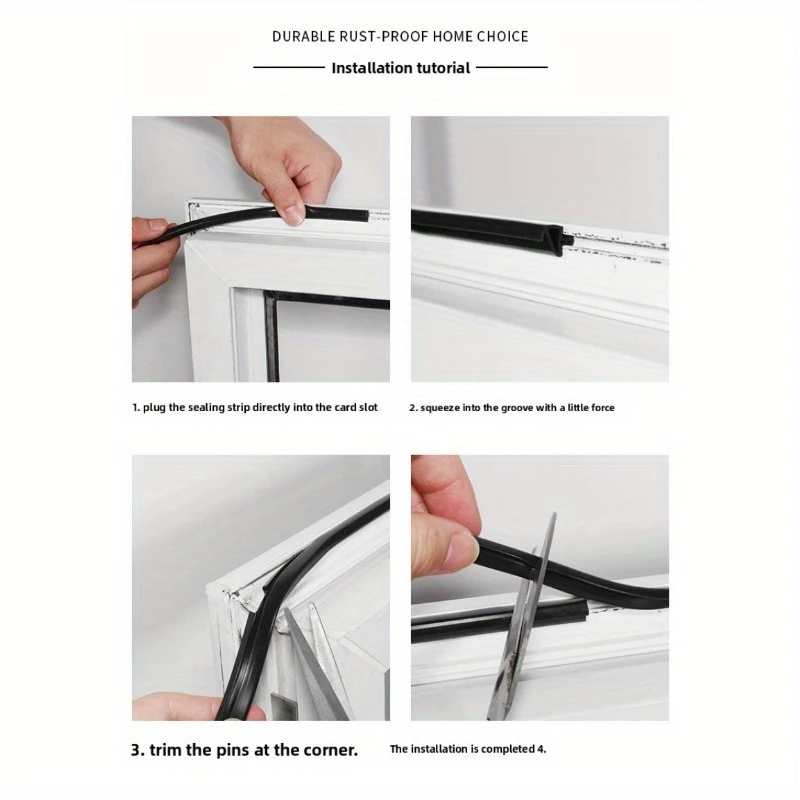 DURABLE RUST-PROOF HOME CHOICE

Installation tutorial

1. plug the sealing strip directly into the card slot

2. squeeze into the groove with a little force

3. trim the pins at the corner.

The installation is completed 4.