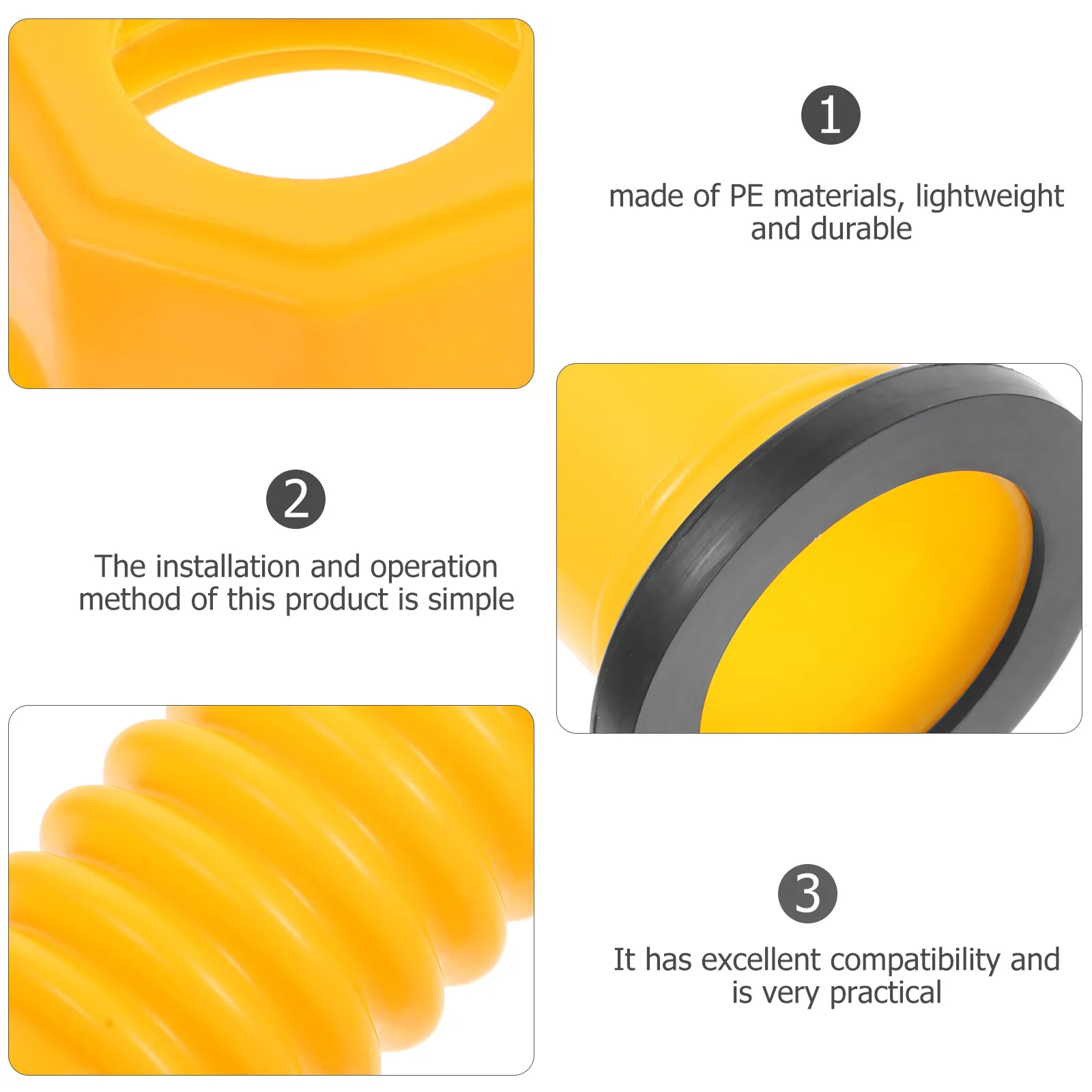 1

made of PE materials, lightweight and durable

2

The installation and operation method of this product is simple

3

It has excellent compatibility and is very practical