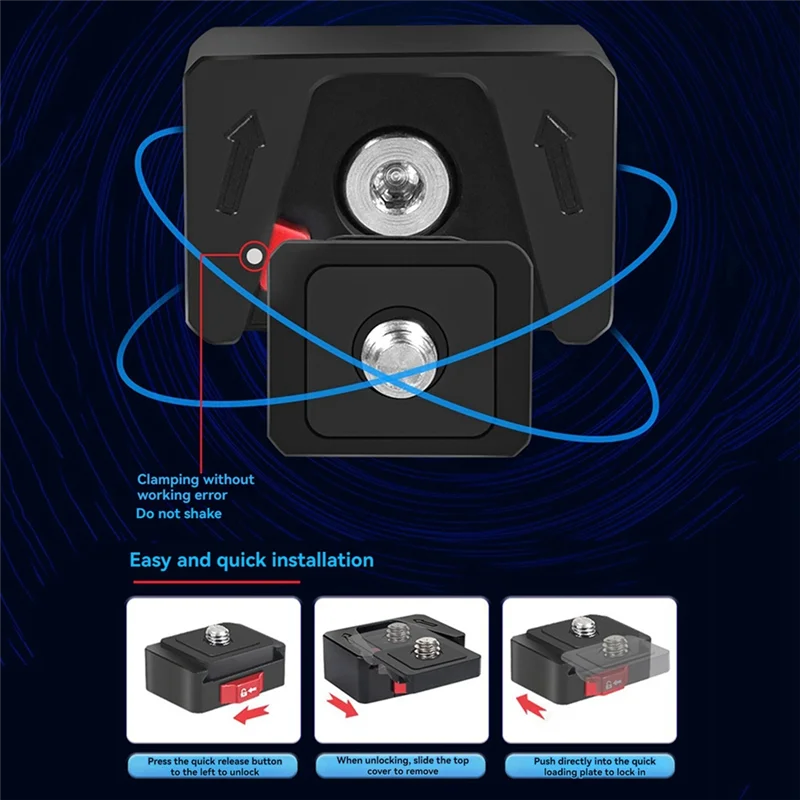 Clamping without working error
Do not shake

Easy and quick installation

Press the quick release button to the left to unlock

When unlocking, slide the top cover to remove

Push directly into the quick loading plate to lock in