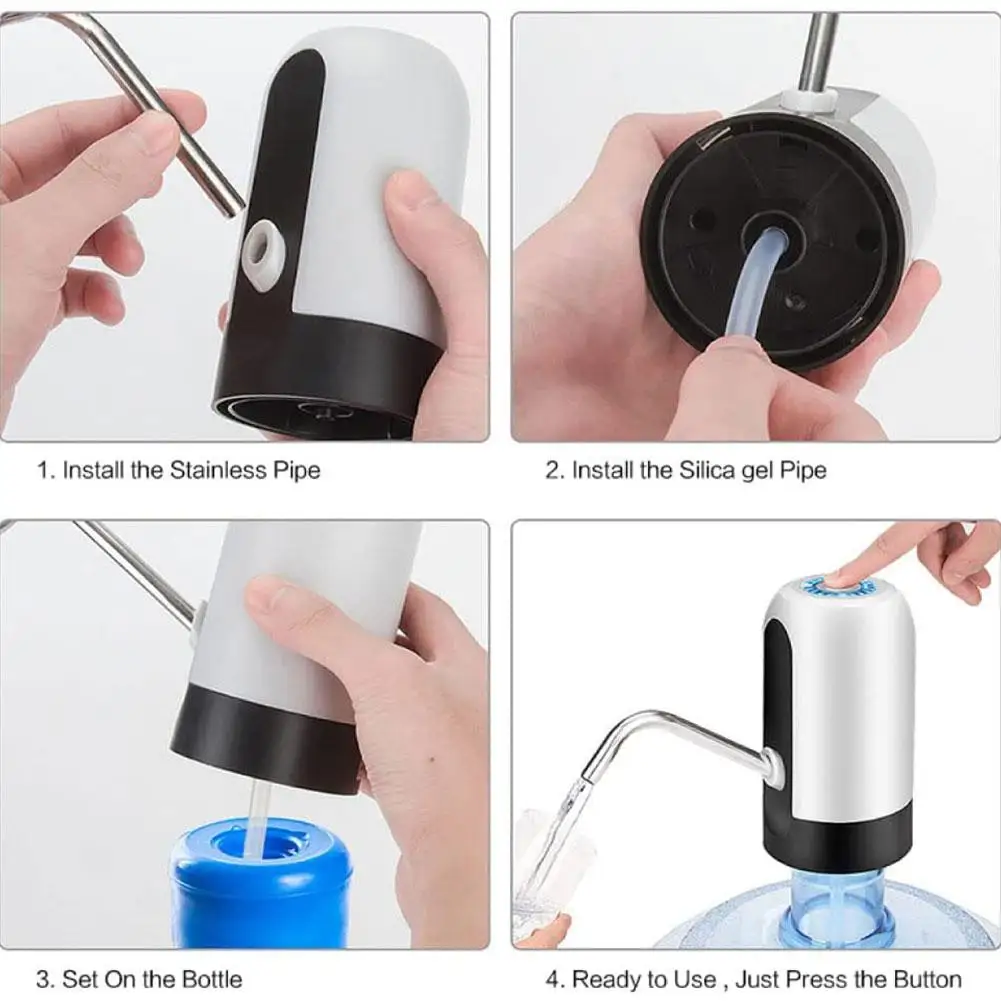 1. Install the Stainless Pipe

2. Install the Silica gel Pipe

3. Set On the Bottle

4. Ready to Use , Just Press the Button