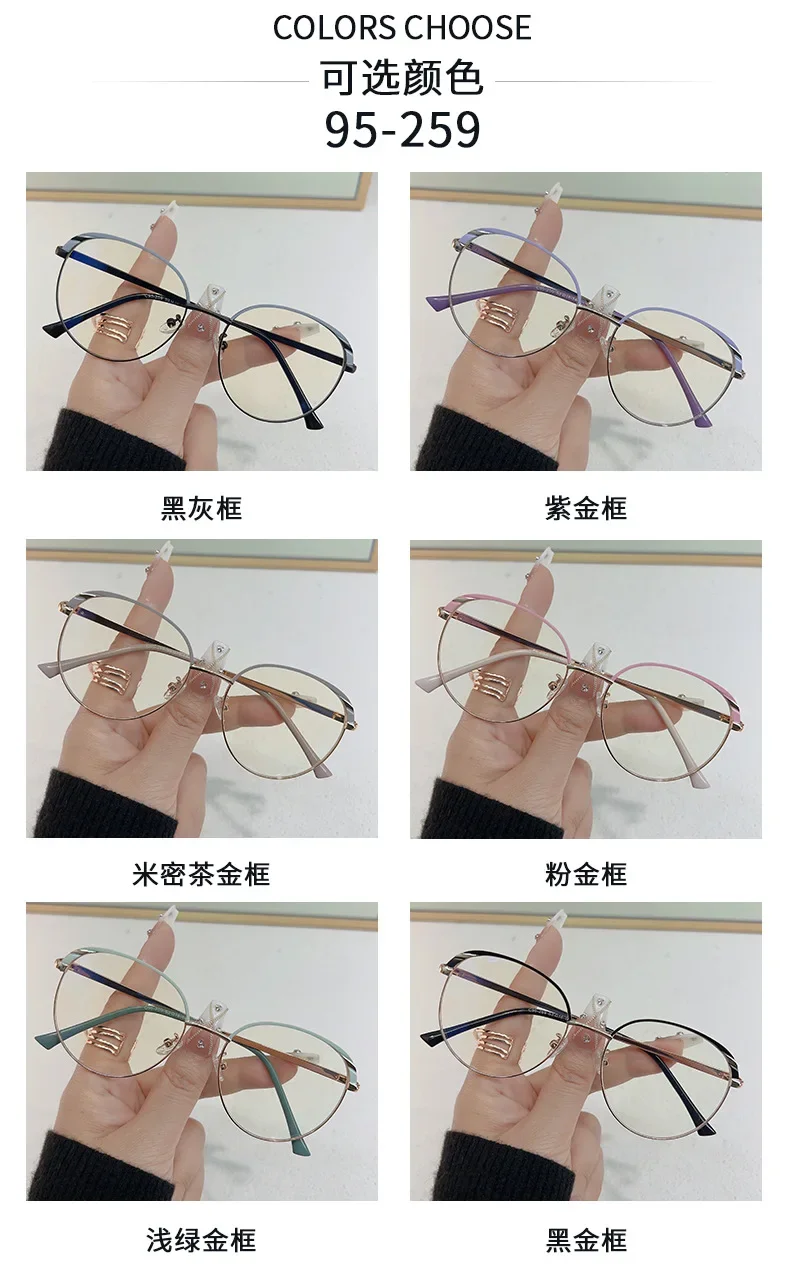 COLORS CHOOSE
可选颜色
95-259

黑灰框

紫金框

米密茶金框

粉金框

浅绿金框

黑金框