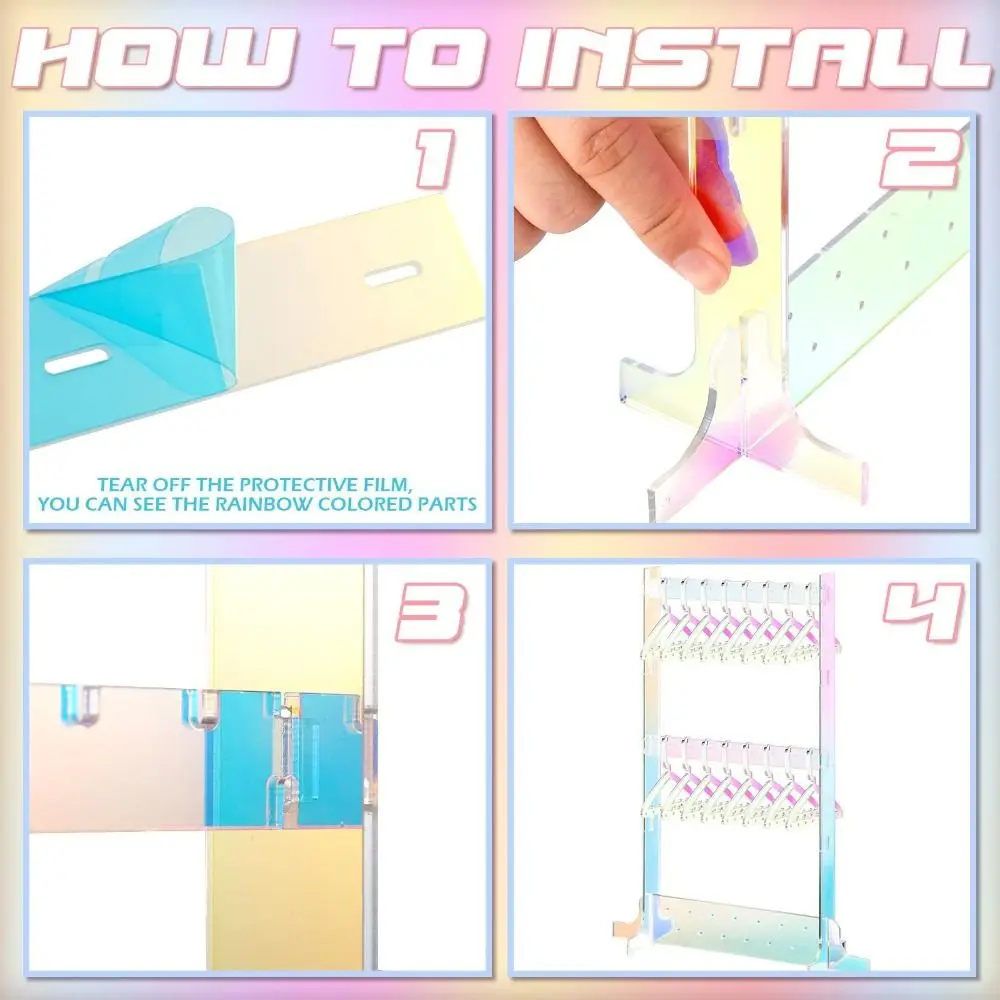 HOW TO INSTALL

1

TEAR OFF THE PROTECTIVE FILM, YOU CAN SEE THE RAINBOW COLORED PARTS

2

3

4