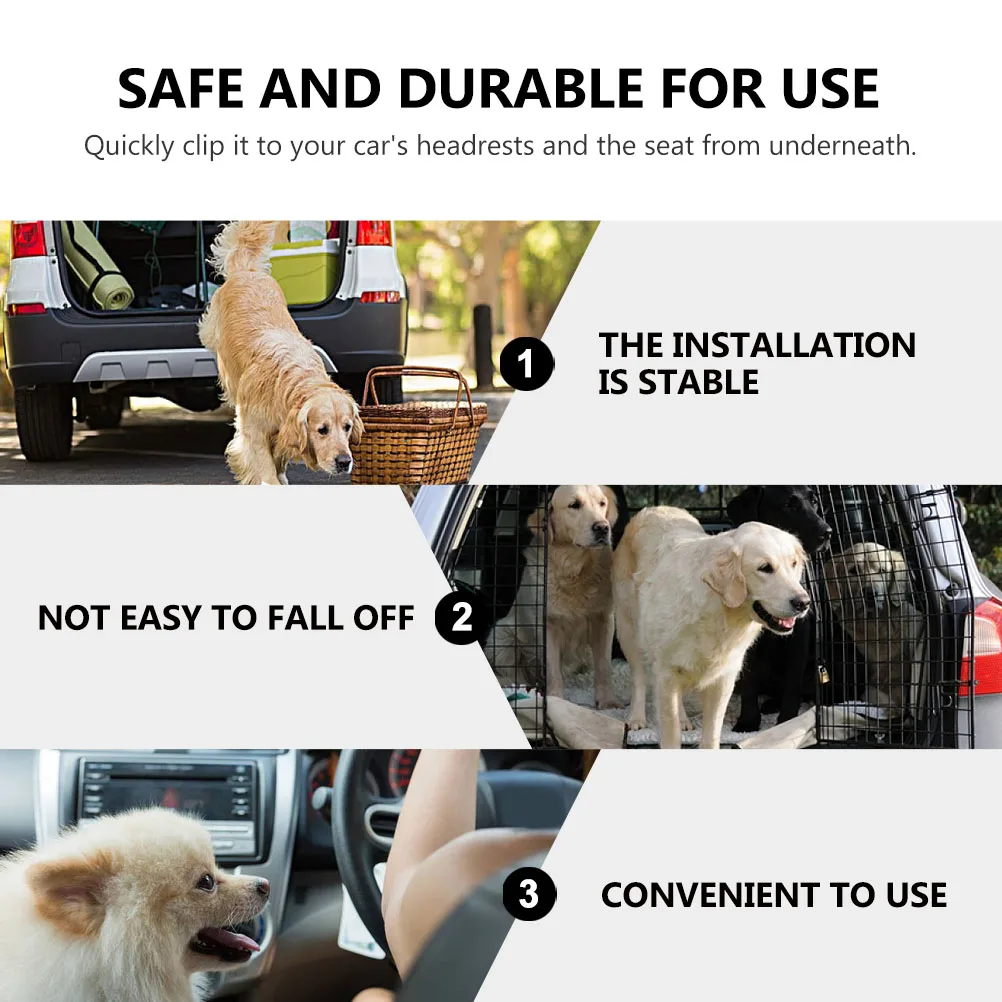 SAFE AND DURABLE FOR USE

Quickly clip it to your car's headrests and the seat from underneath.

1 THE INSTALLATION IS STABLE

NOT EASY TO FALL OFF 2

3 CONVENIENT TO USE