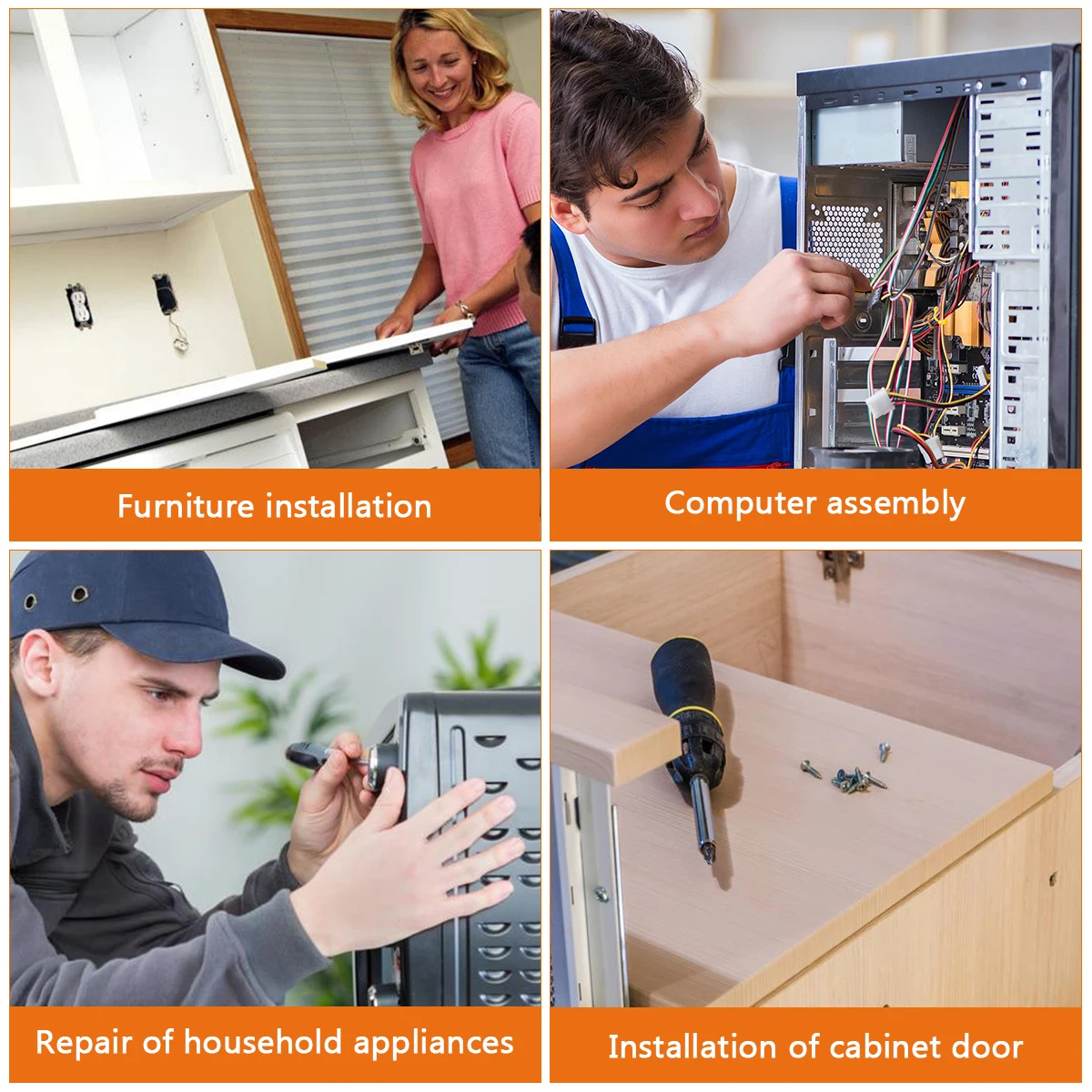 Furniture installation

Computer assembly

Repair of household appliances

Installation of cabinet door