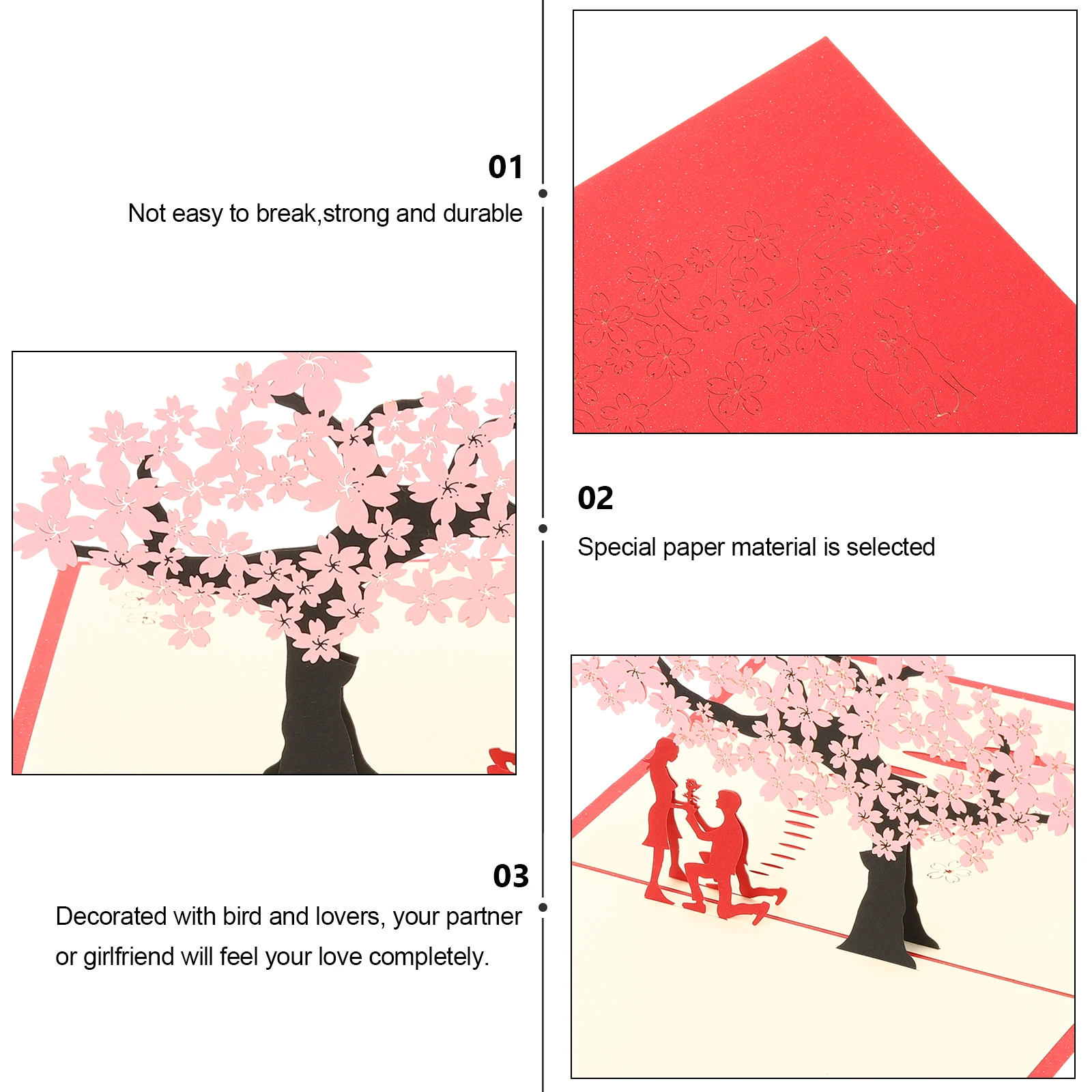 01

Not easy to break,strong and durable

02

Special paper material is selected

03

Decorated with bird and lovers, your partner or girlfriend will feel your love completely.