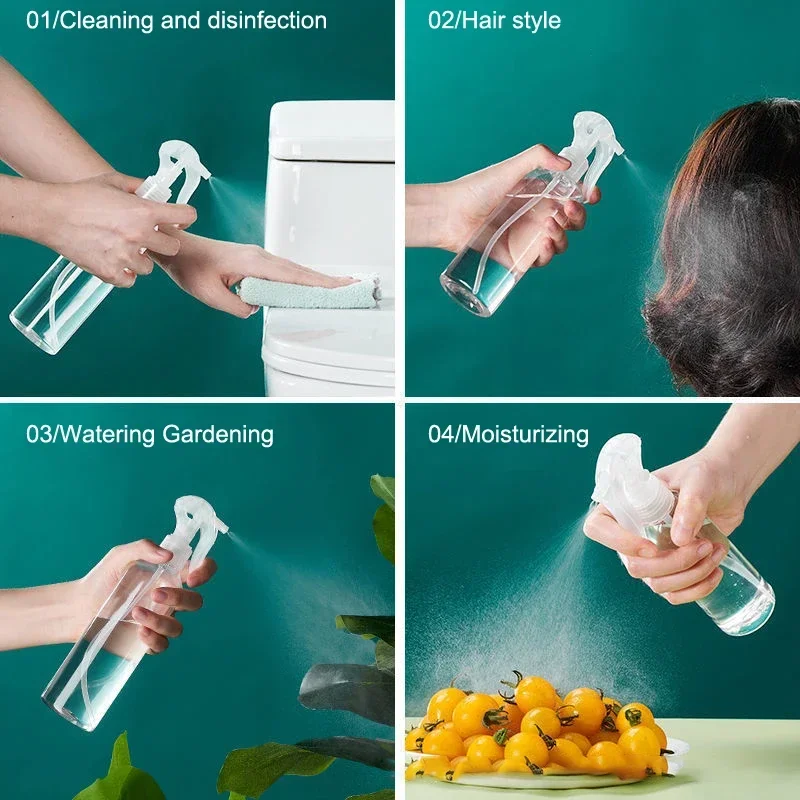 01/Cleaning and disinfection

02/Hair style

03/Watering Gardening

04/Moisturizing