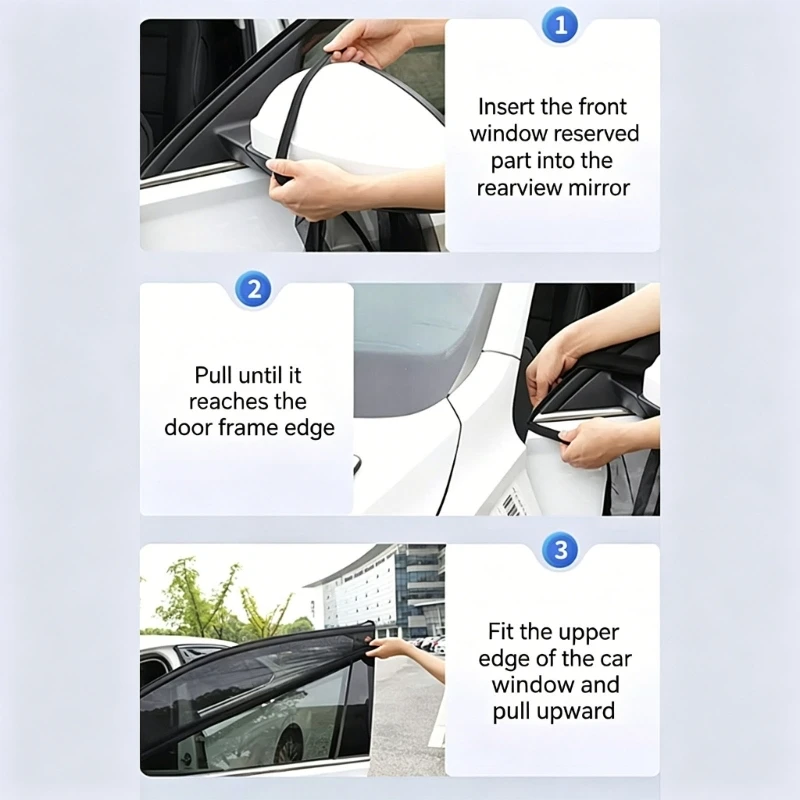 1

Insert the front window reserved part into the rearview mirror

2

Pull until it reaches the door frame edge

3

Fit the upper edge of the car window and pull upward