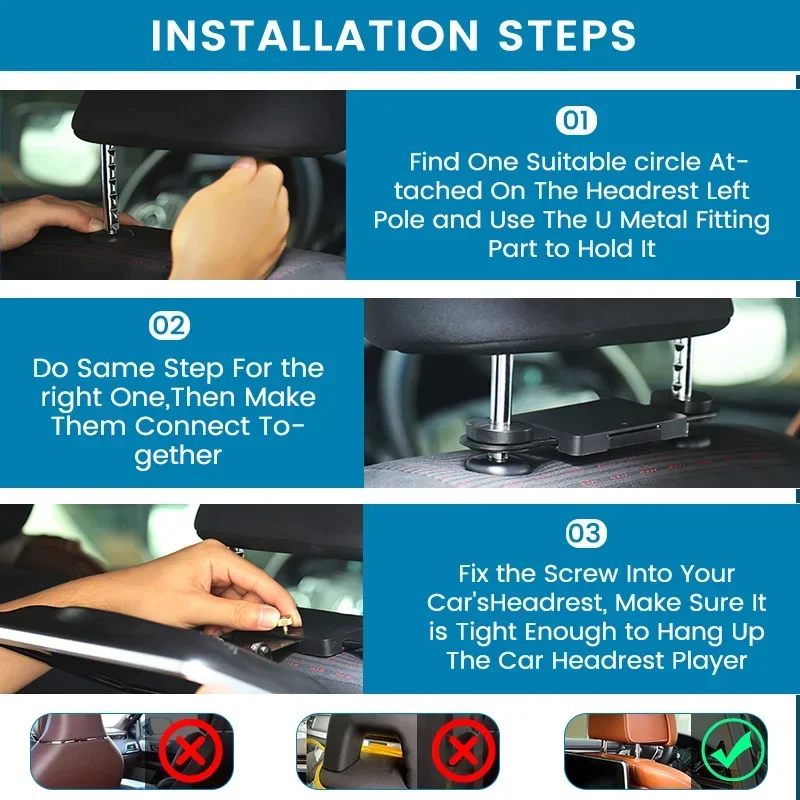 INSTALLATION STEPS

01

Find One Suitable circle Attached On The Headrest Left Pole and Use The U Metal Fitting Part to Hold It

02

Do Same Step For the right One,Then Make Them Connect Together

03

Fix the Screw Into Your Car'sHeadrest, Make Sure It is Tight Enough to Hang Up The Car Headrest Player