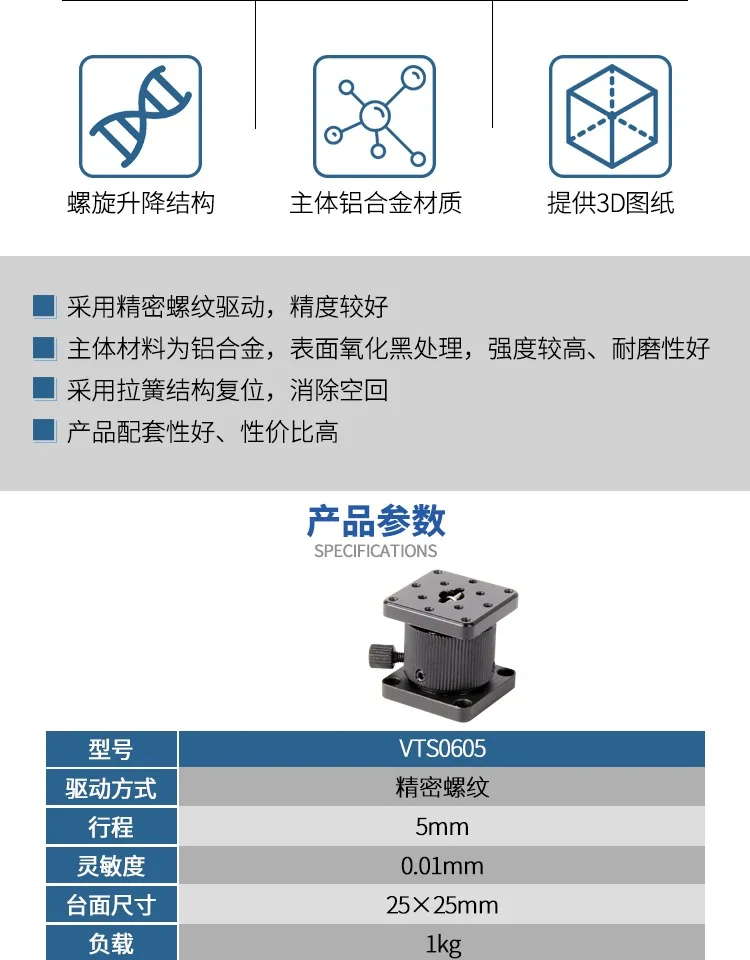 螺旋升降结构

主体铝合金材质

提供3D图纸

采用精密螺纹驱动，精度较好

主体材料为铝合金，表面氧化黑处理，强度较高、耐磨性好

采用拉簧结构复位，消除空回

产品配套性好、性价比高

产品参数
SPECIFICATIONS

| 型号 | VTS0605 |
|---|---|
| 驱动方式 | 精密螺纹 |
| 行程 | 5mm |
| 灵敏度 | 0.01mm |
| 台面尺寸 | 25×25mm |
| 负载 | 1kg |