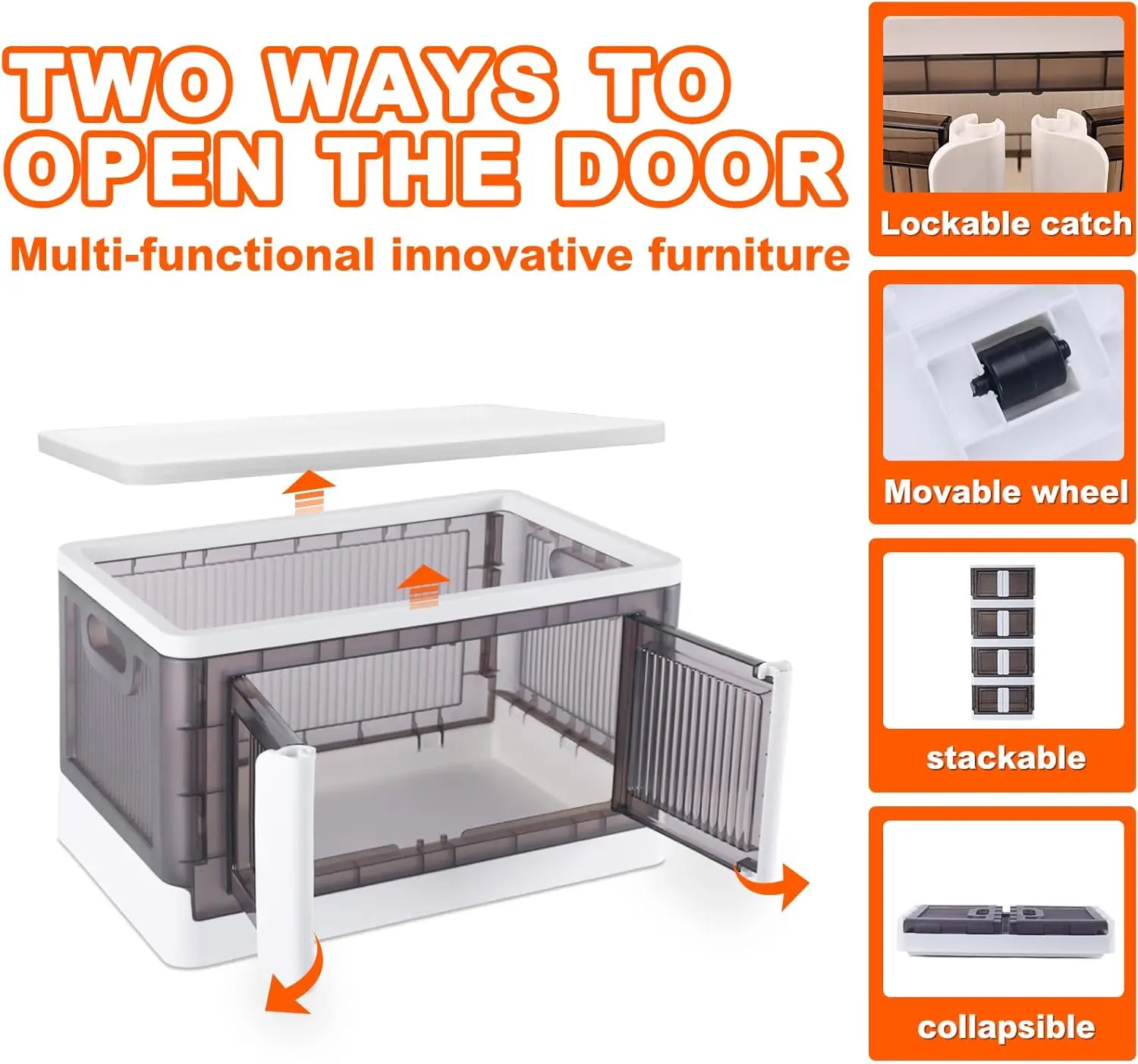 TWO WAYS TO OPEN THE DOOR
Multi-functional innovative furniture

Lockable catch

Movable wheel

stackable

collapsible