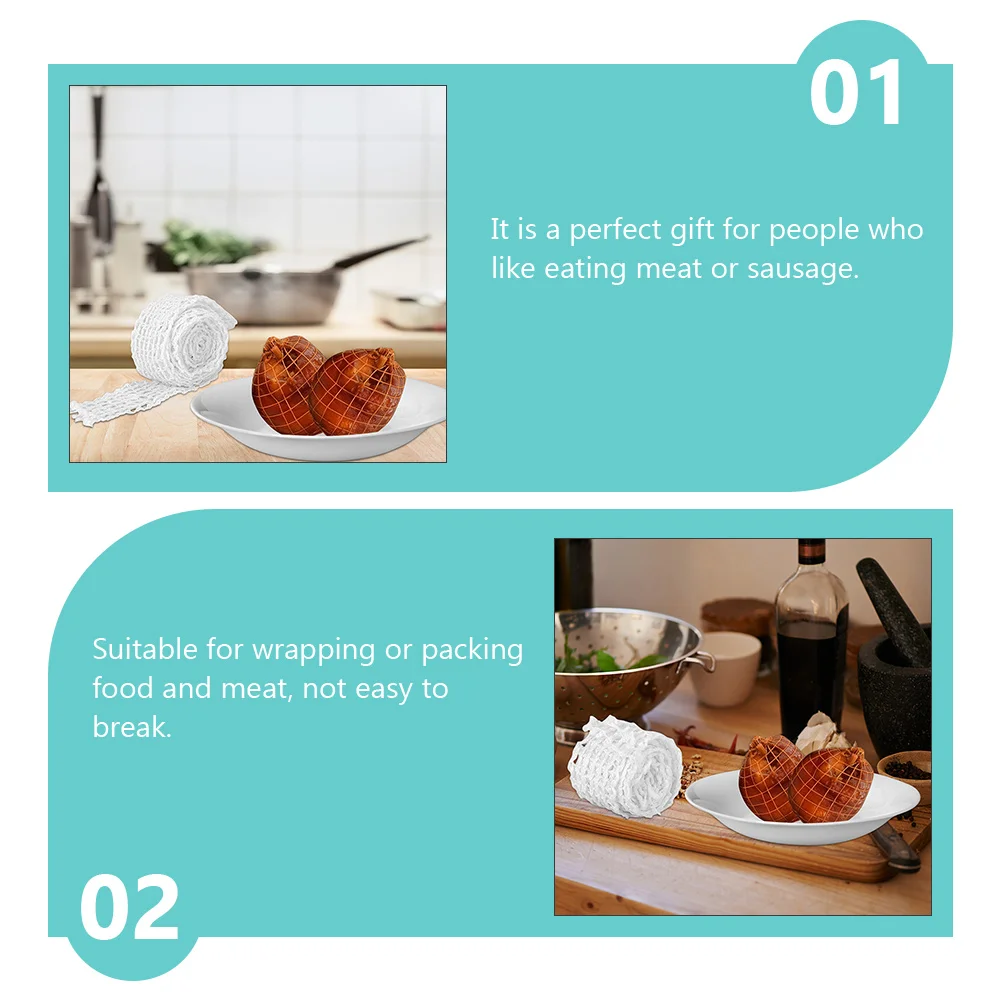 01

It is a perfect gift for people who like eating meat or sausage.

Suitable for wrapping or packing food and meat, not easy to break.

02