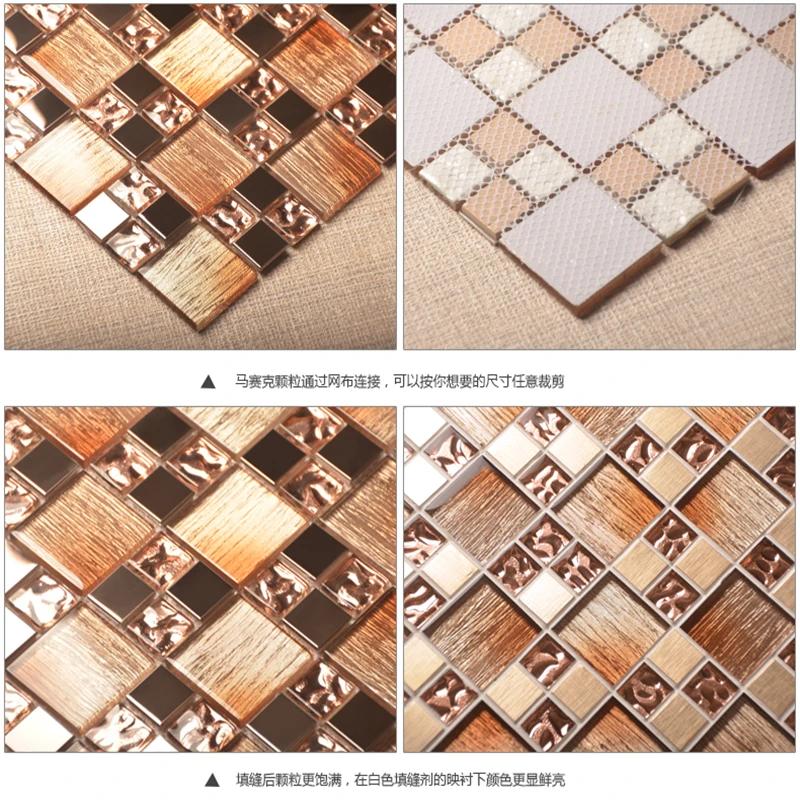 ▲ 马赛克颗粒通过网布连接，可以按你想要的尺寸任意裁剪

▲ 填缝后颗粒更饱满，在白色填缝剂的映衬下颜色更显鲜亮