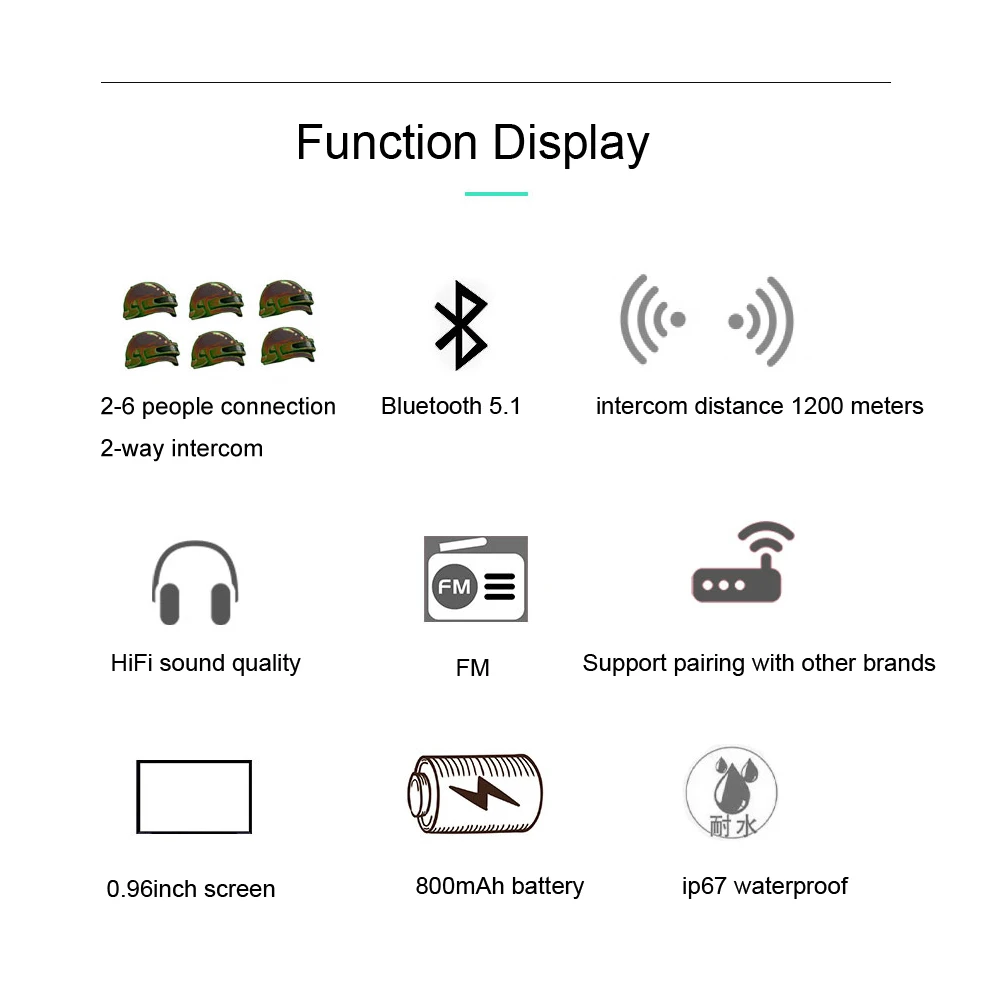 Function Display

2-6 people connection
2-way intercom

Bluetooth 5.1

intercom distance 1200 meters

HiFi sound quality

FM

FM

Support pairing with other brands

0.96inch screen

800mAh battery

耐水

ip67 waterproof